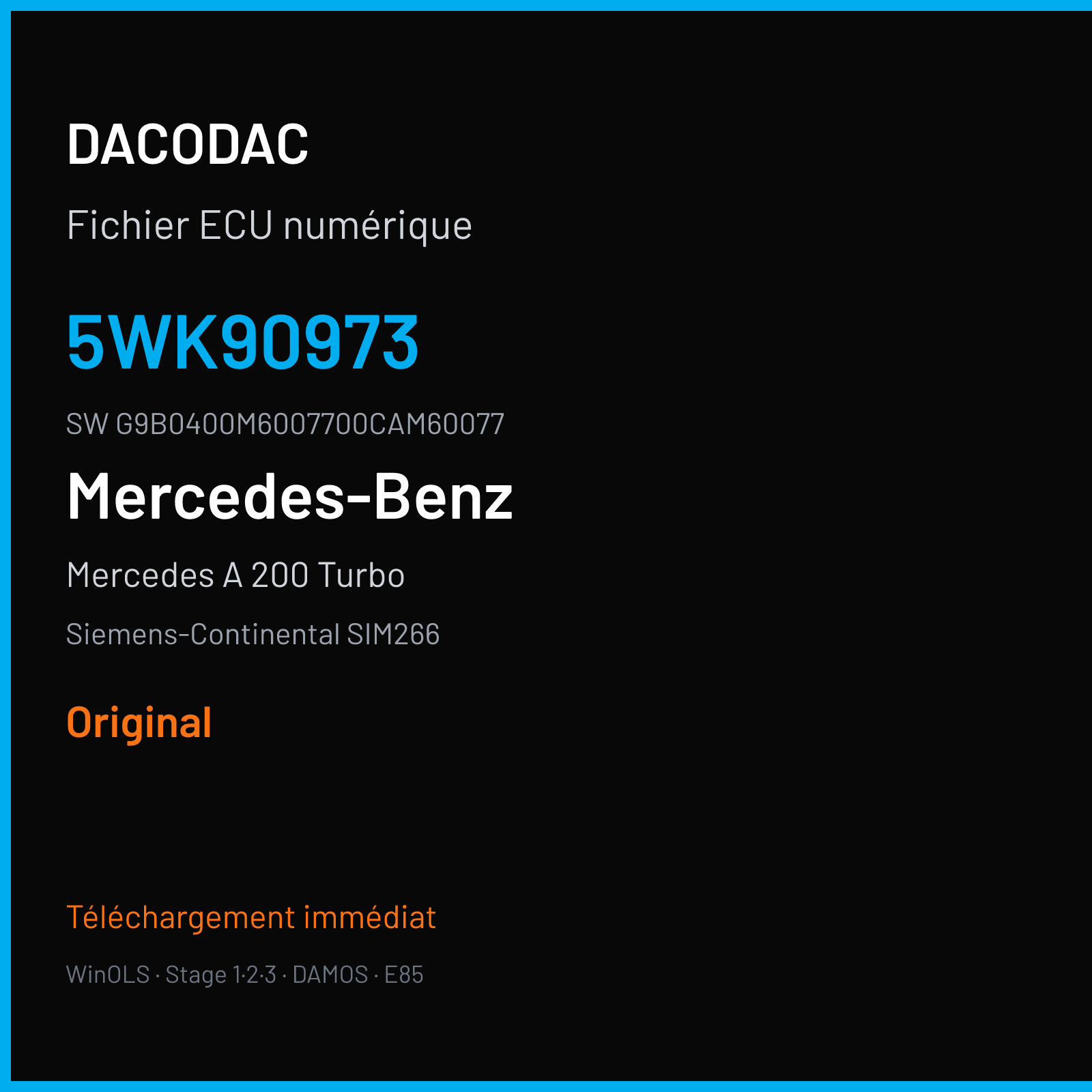 DACODAC

Fichier ECU numérique

5WK90973

SW G9B0400M6007700CAM60077

Mercedes-Benz

Mercedes A 200 Turbo

Siemens-Continental SIM266

Original

Téléchargement immédiat

WinOLS · Stage 1·2·3 · DAMOS · E85