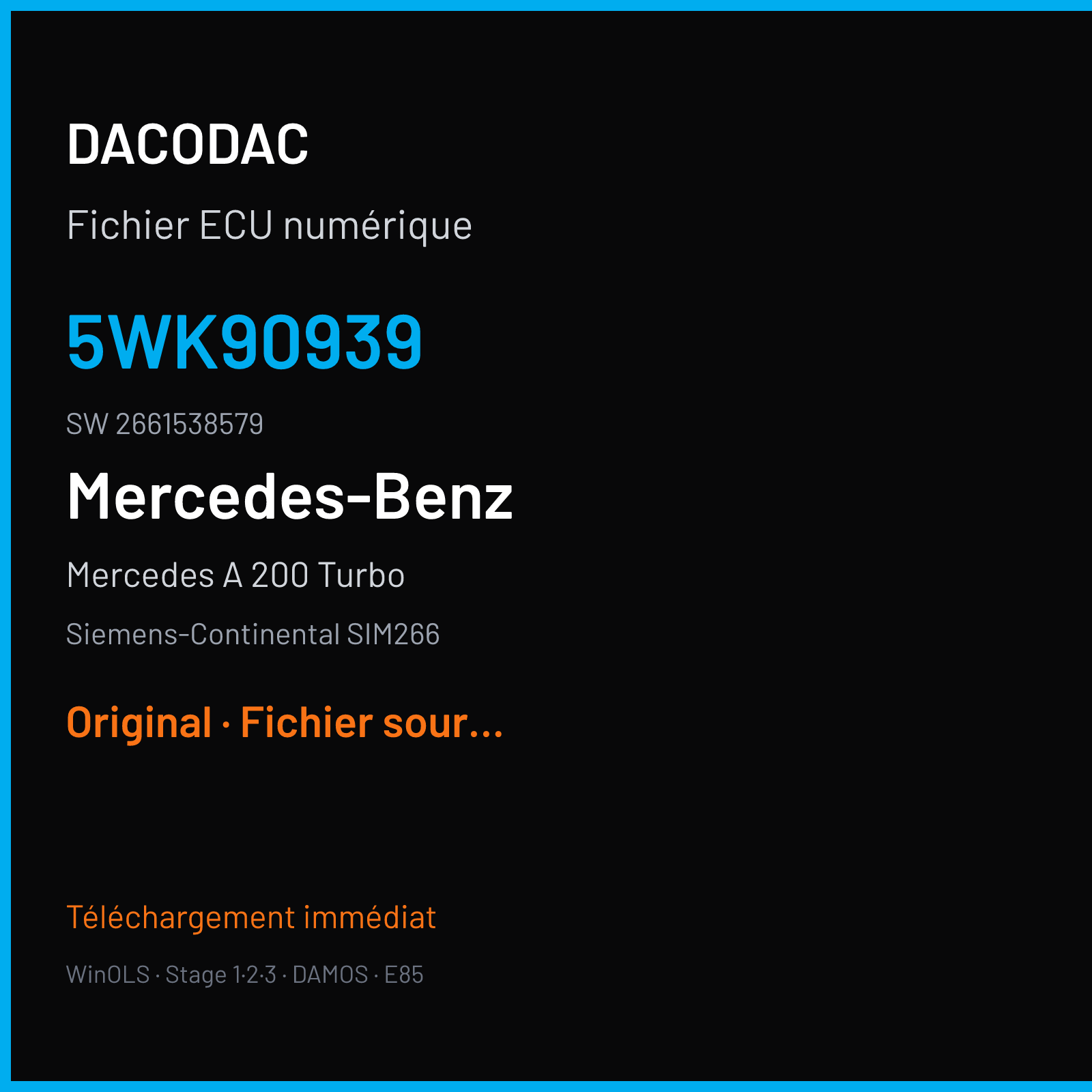 DACODAC

Fichier ECU numérique

5WK90939

SW 2661538579

Mercedes-Benz

Mercedes A 200 Turbo

Siemens-Continental SIM266

Original · Fichier sour...

Téléchargement immédiat

WinOLS · Stage 1·2·3 · DAMOS · E85