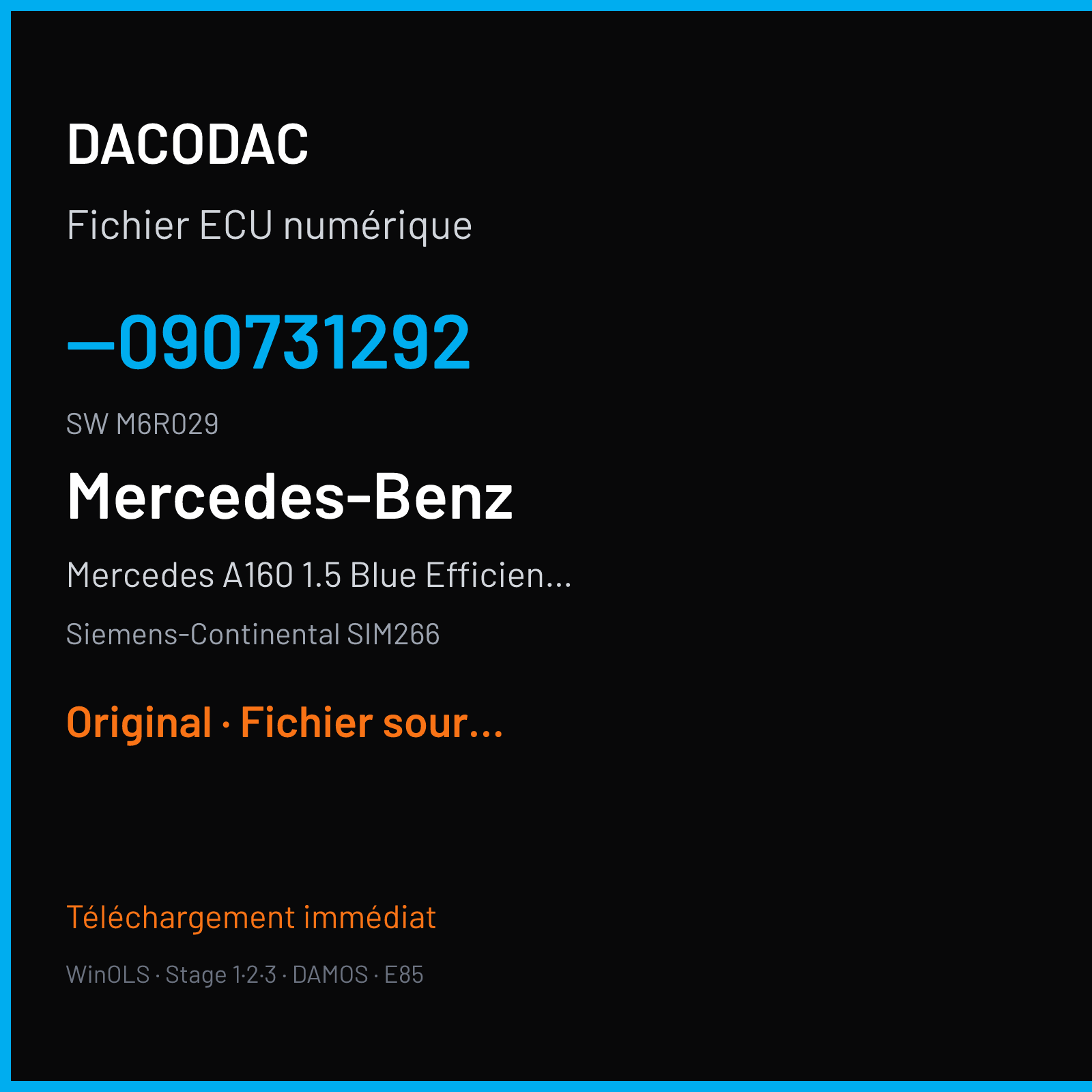 DACODAC

Fichier ECU numérique

—090731292

SW M6R029

Mercedes-Benz

Mercedes A160 1.5 Blue Efficien...

Siemens-Continental SIM266

Original · Fichier sour...

Téléchargement immédiat

WinOLS · Stage 1·2·3 · DAMOS · E85