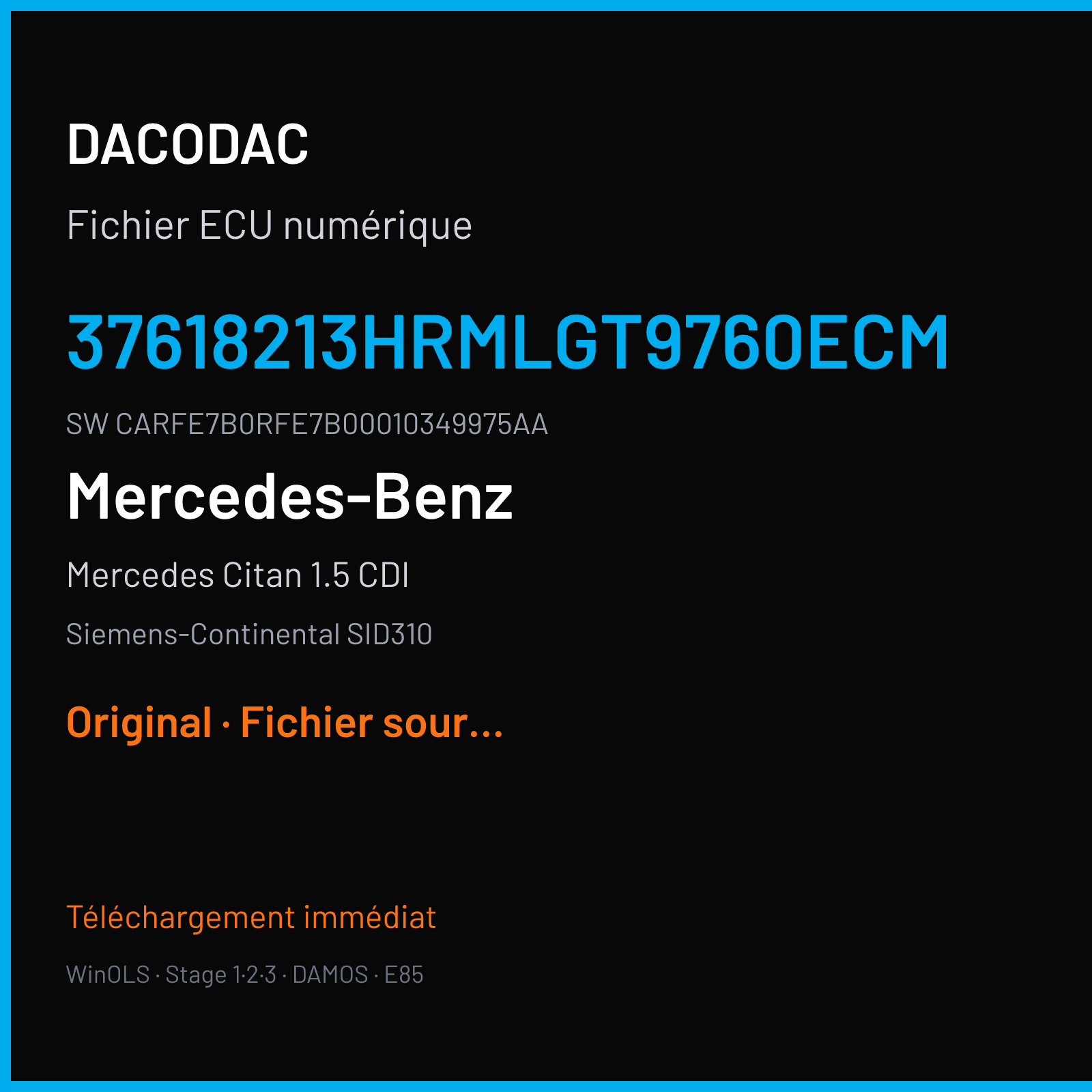 DACODAC

Fichier ECU numérique

37618213HRMLGT9760ECM

SW CARFE7B0RFE7B00010349975AA

Mercedes-Benz

Mercedes Citan 1.5 CDI

Siemens-Continental SID310

Original · Fichier sour...

Téléchargement immédiat

WinOLS · Stage 1·2·3 · DAMOS · E85