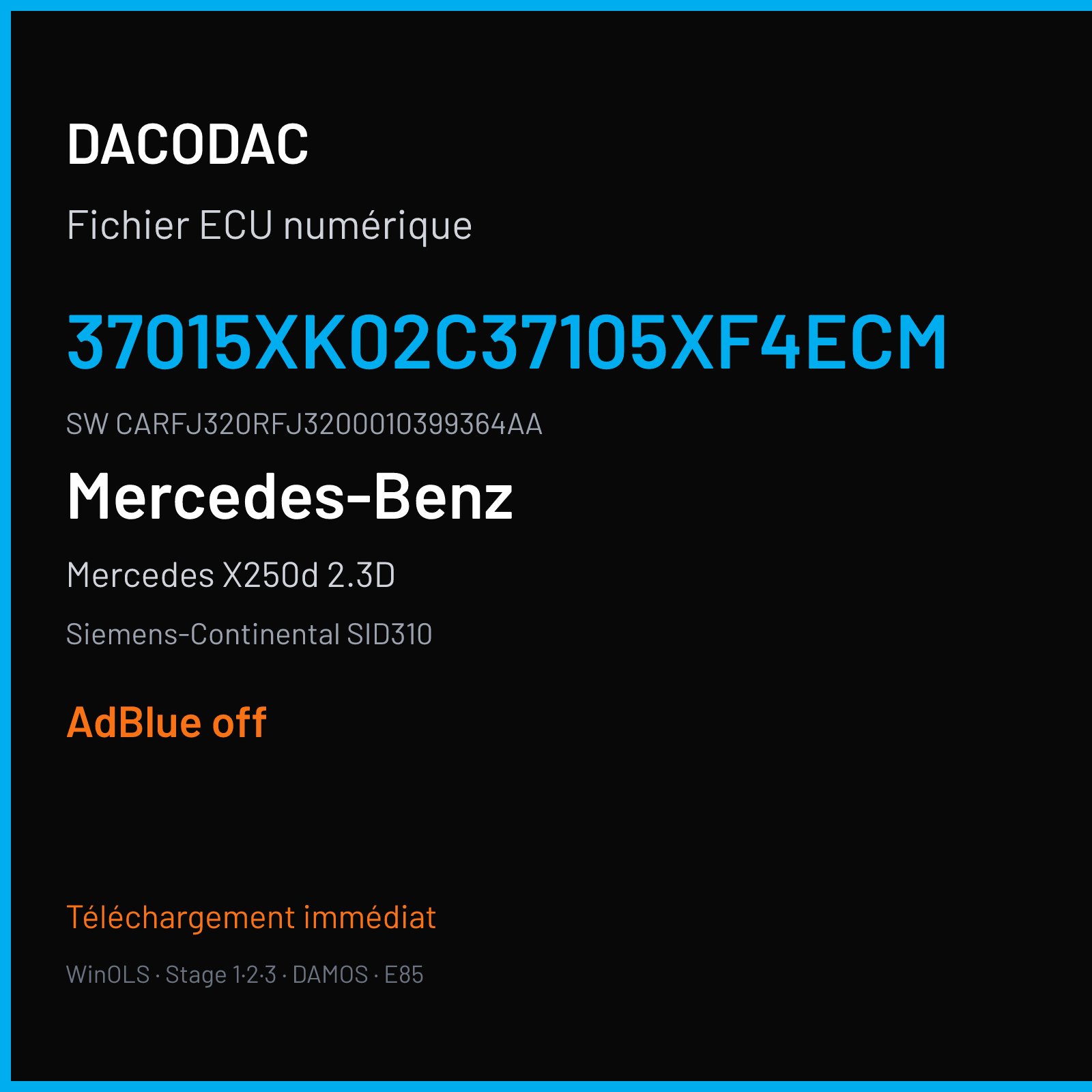 DACODAC

Fichier ECU numérique

37015XK02C37105XF4ECM

SW CARFJ320RFJ3200010399364AA

Mercedes-Benz

Mercedes X250d 2.3D

Siemens-Continental SID310

AdBlue off

Téléchargement immédiat

WinOLS · Stage 1·2·3 · DAMOS · E85