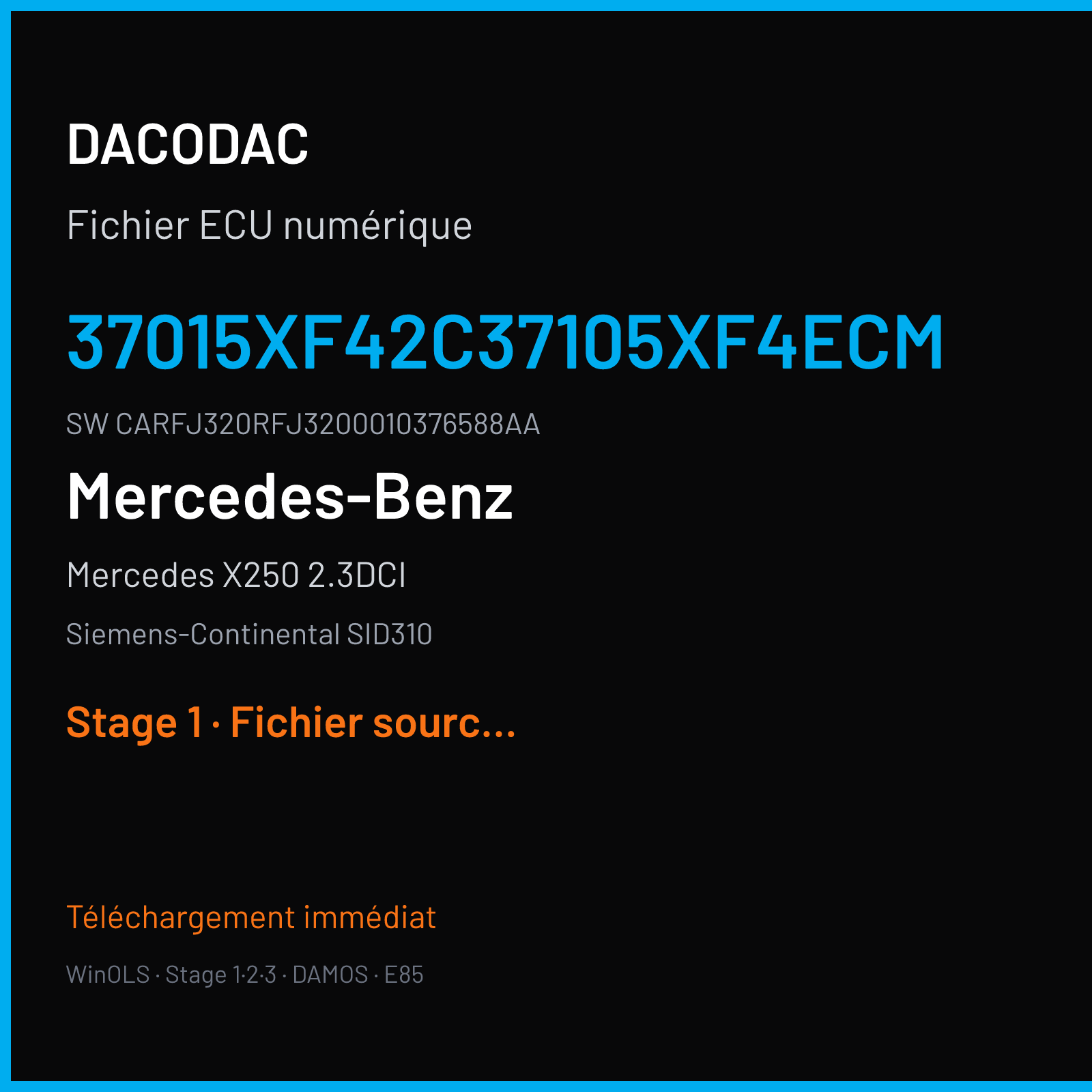 DACODAC

Fichier ECU numérique

37015XF42C37105XF4ECM

SW CARFJ320RFJ3200010376588AA

Mercedes-Benz

Mercedes X250 2.3DCI

Siemens-Continental SID310

Stage 1 · Fichier sourc...

Téléchargement immédiat

WinOLS · Stage 1·2·3 · DAMOS · E85