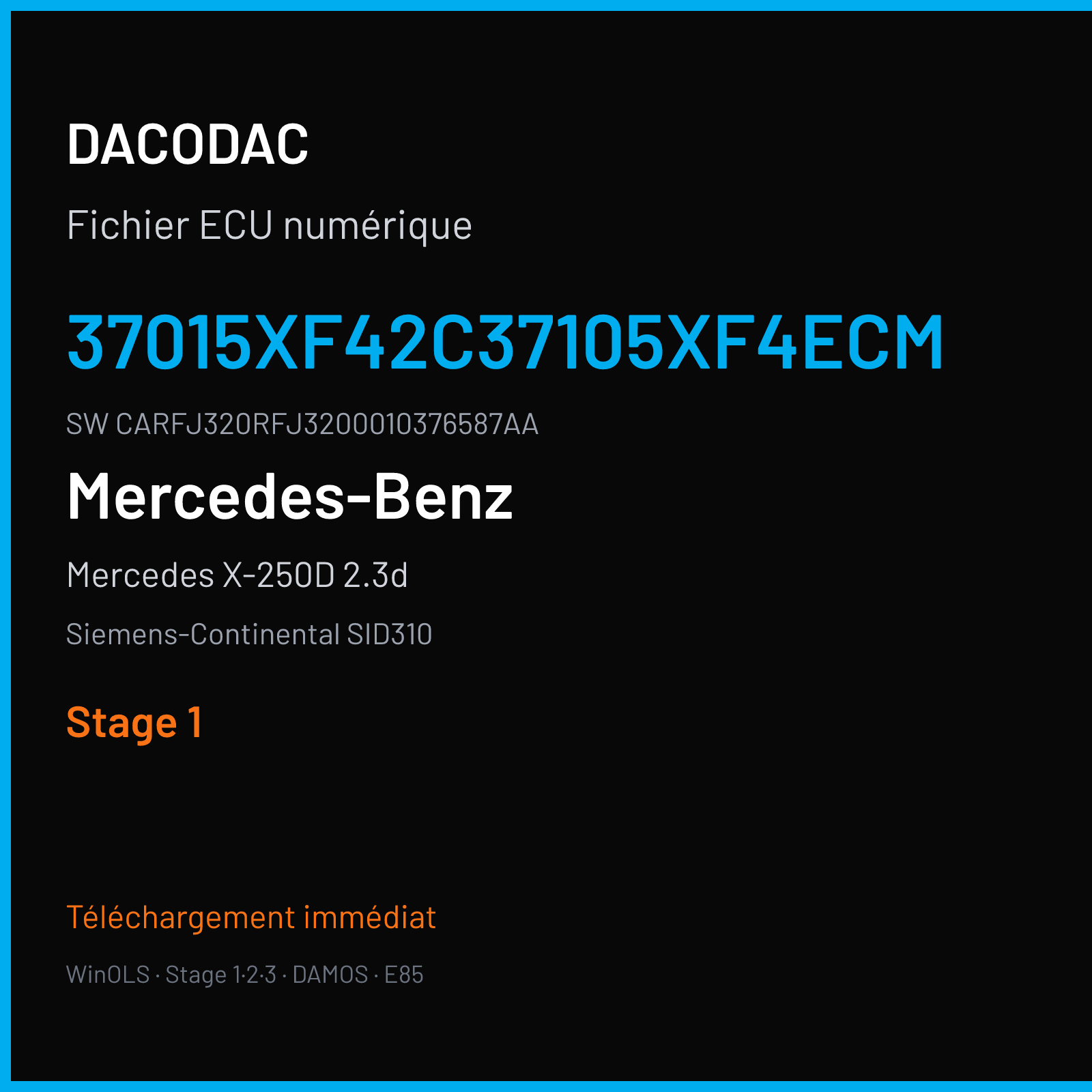 DACODAC

Fichier ECU numérique

37015XF42C37105XF4ECM

SW CARFJ320RFJ3200010376587AA

Mercedes-Benz

Mercedes X-250D 2.3d

Siemens-Continental SID310

Stage 1

Téléchargement immédiat

WinOLS · Stage 1·2·3 · DAMOS · E85