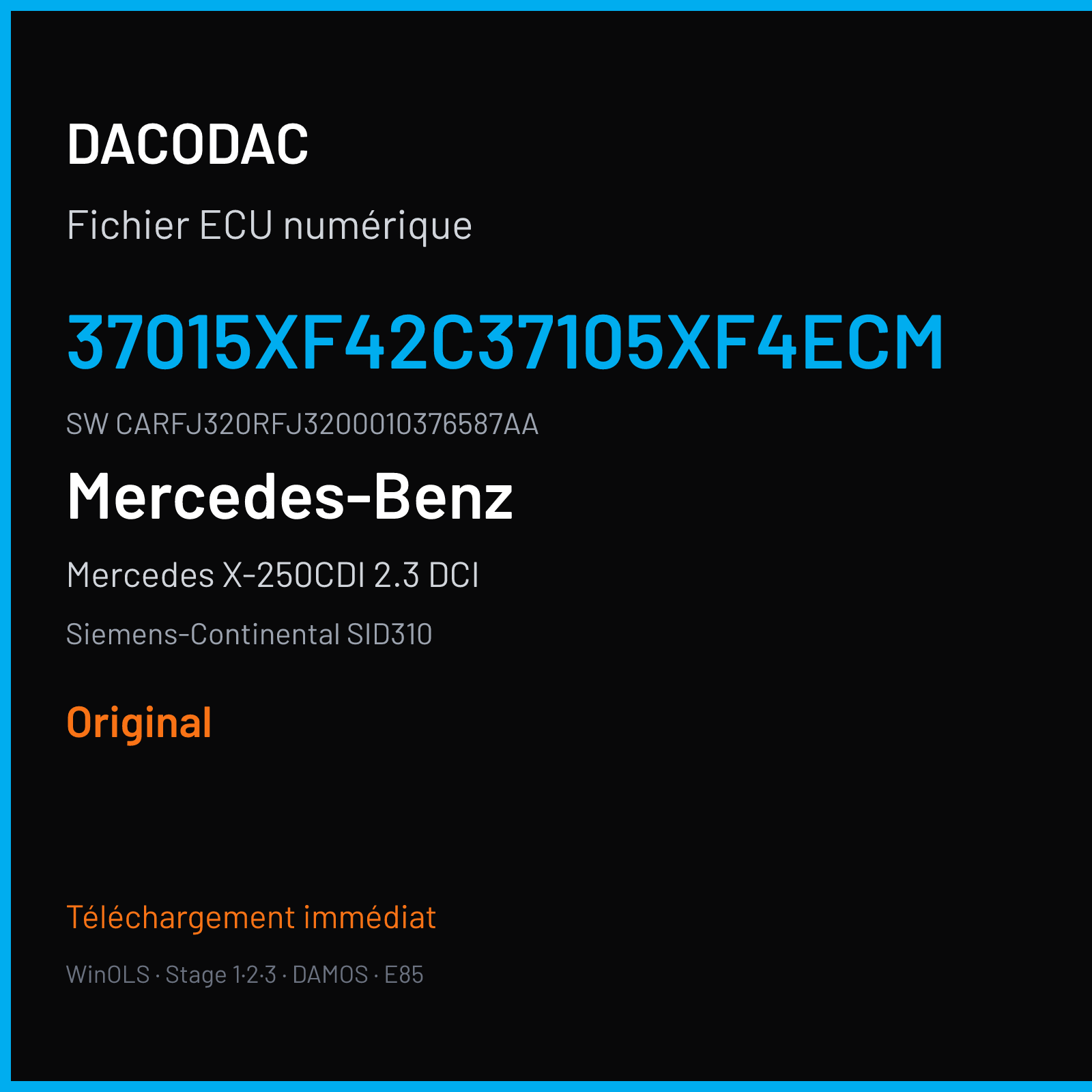 DACODAC

Fichier ECU numérique

37015XF42C37105XF4ECM

SW CARFJ320RFJ3200010376587AA

Mercedes-Benz

Mercedes X-250CDI 2.3 DCI

Siemens-Continental SID310

Original

Téléchargement immédiat

WinOLS · Stage 1·2·3 · DAMOS · E85