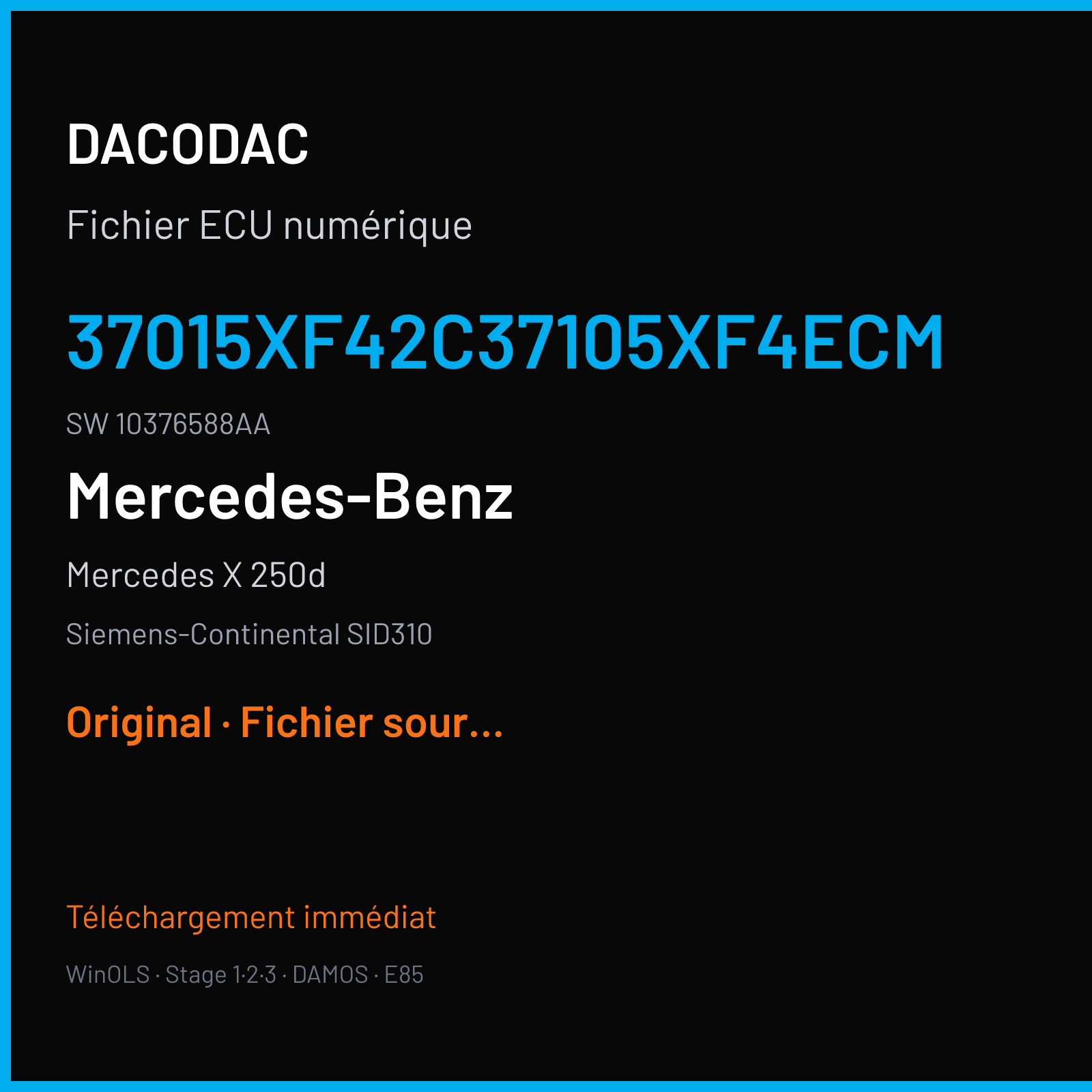 DACODAC

Fichier ECU numérique

37015XF42C37105XF4ECM

SW 10376588AA

Mercedes-Benz

Mercedes X 250d

Siemens-Continental SID310

Original · Fichier sour...

Téléchargement immédiat

WinOLS · Stage 1·2·3 · DAMOS · E85