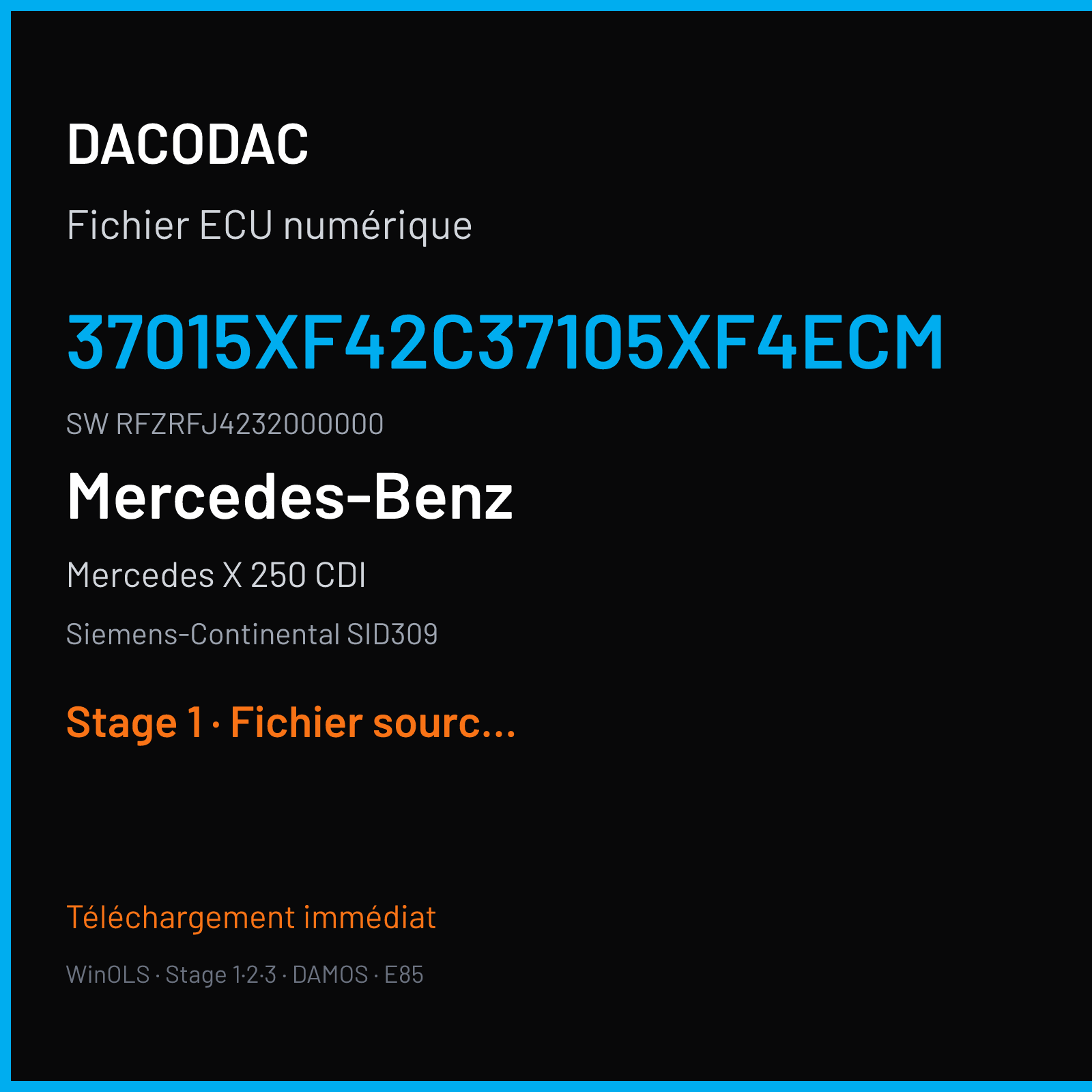 DACODAC

Fichier ECU numérique

37015XF42C37105XF4ECM

SW RFZRFJ4232000000

Mercedes-Benz

Mercedes X 250 CDI

Siemens-Continental SID309

Stage 1 · Fichier sourc...

Téléchargement immédiat

WinOLS · Stage 1·2·3 · DAMOS · E85