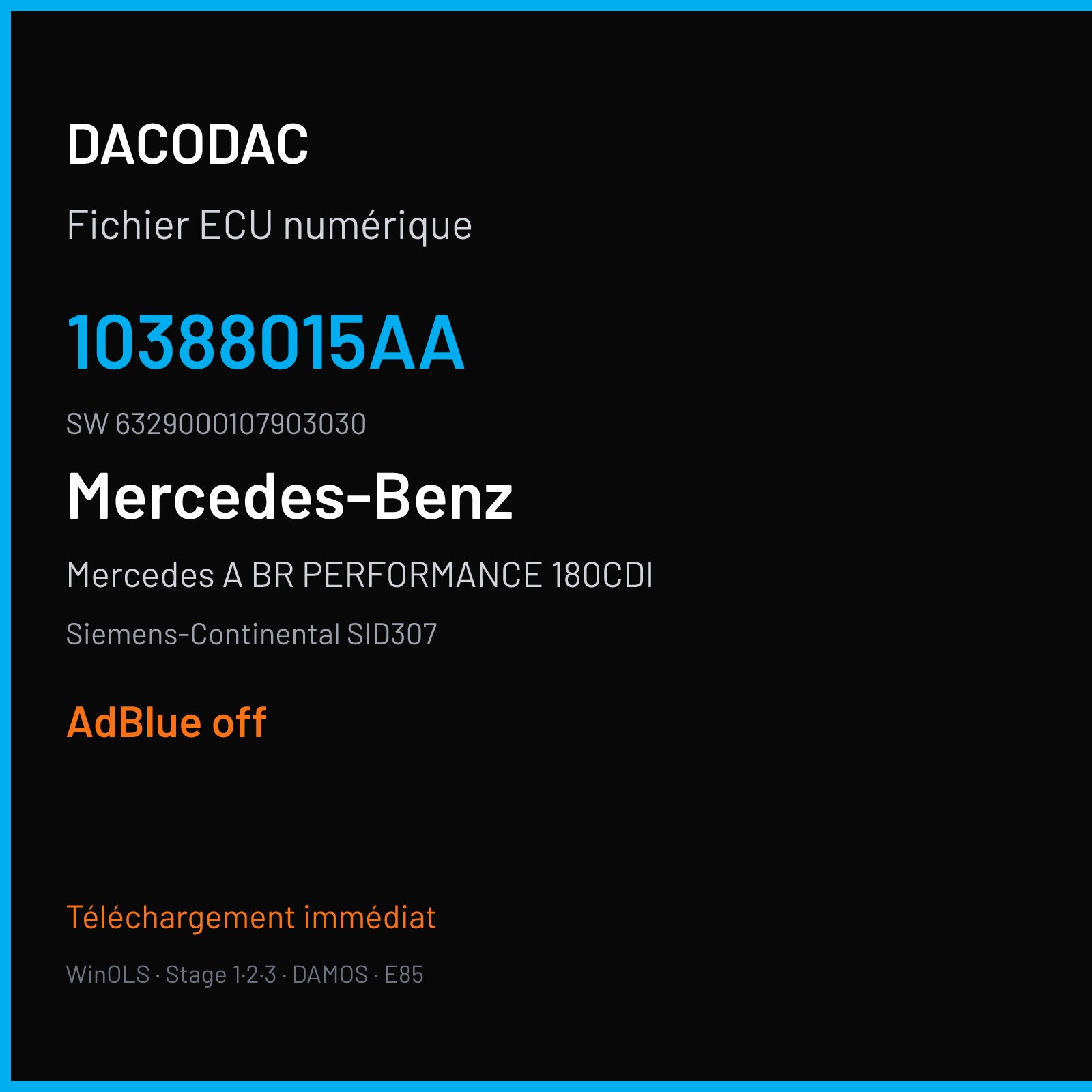 DACODAC

Fichier ECU numérique

10388015AA

SW 6329000107903030

Mercedes-Benz

Mercedes A BR PERFORMANCE 180CDI

Siemens-Continental SID307

AdBlue off

Téléchargement immédiat

WinOLS · Stage 1·2·3 · DAMOS · E85