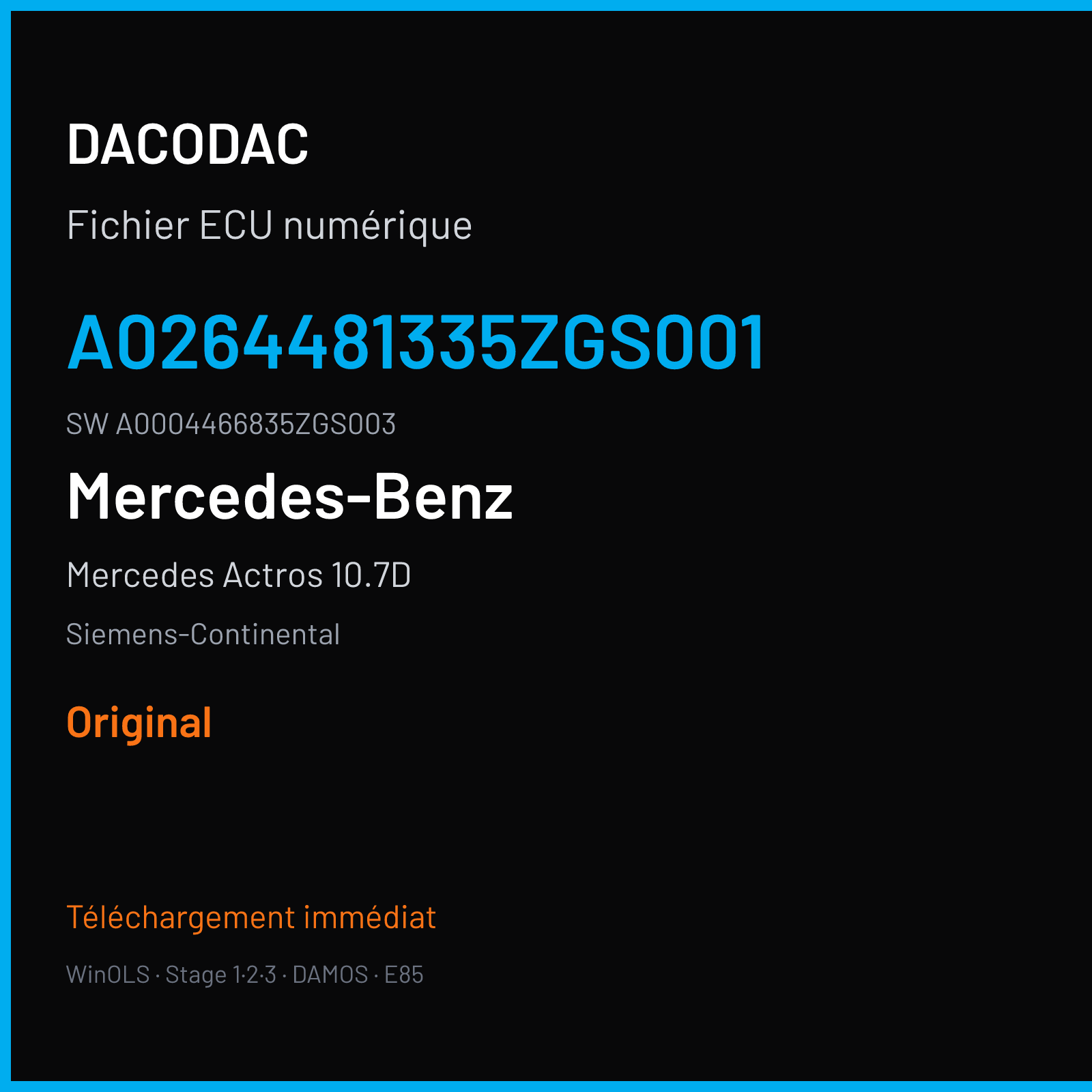 DACODAC

Fichier ECU numérique

A0264481335ZGS001

SW A0004466835ZGS003

Mercedes-Benz

Mercedes Actros 10.7D

Siemens-Continental

Original

Téléchargement immédiat

WinOLS · Stage 1·2·3 · DAMOS · E85