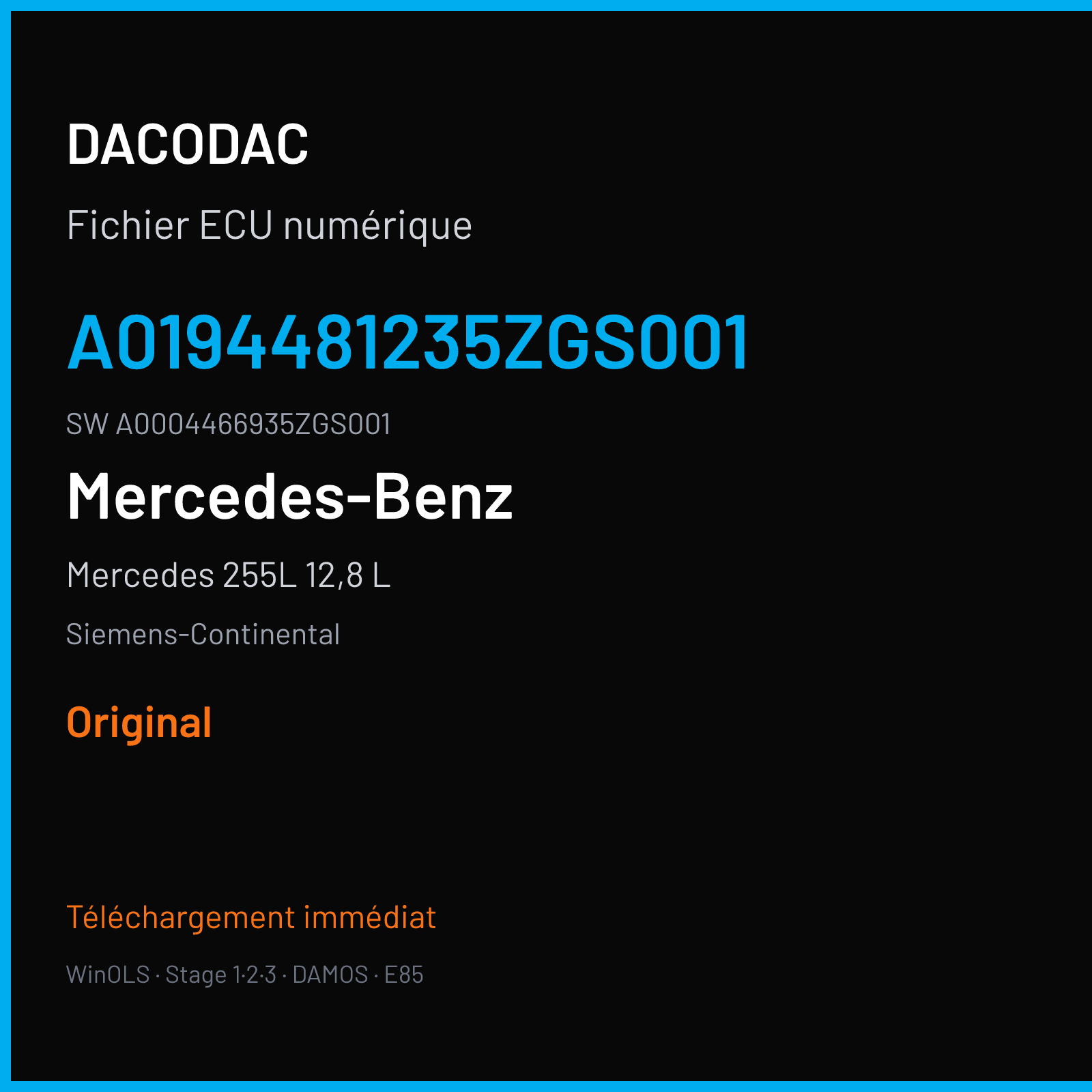 DACODAC

Fichier ECU numérique

A0194481235ZGS001

SW A0004466935ZGS001

Mercedes-Benz

Mercedes 255L 12,8 L

Siemens-Continental

Original

Téléchargement immédiat

WinOLS · Stage 1·2·3 · DAMOS · E85