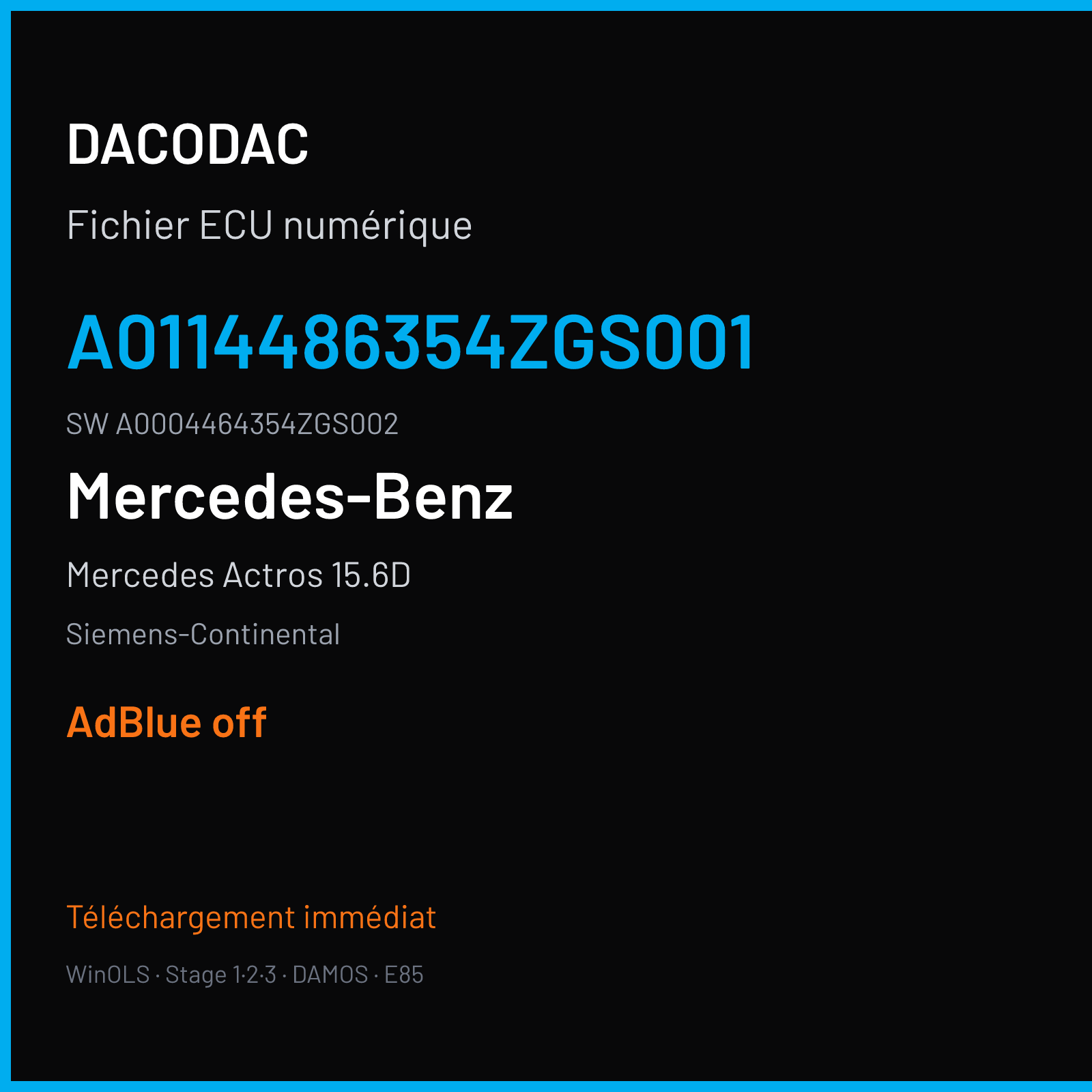 DACODAC

Fichier ECU numérique

A0114486354ZGS001

SW A0004464354ZGS002

Mercedes-Benz

Mercedes Actros 15.6D

Siemens-Continental

AdBlue off

Téléchargement immédiat

WinOLS · Stage 1·2·3 · DAMOS · E85