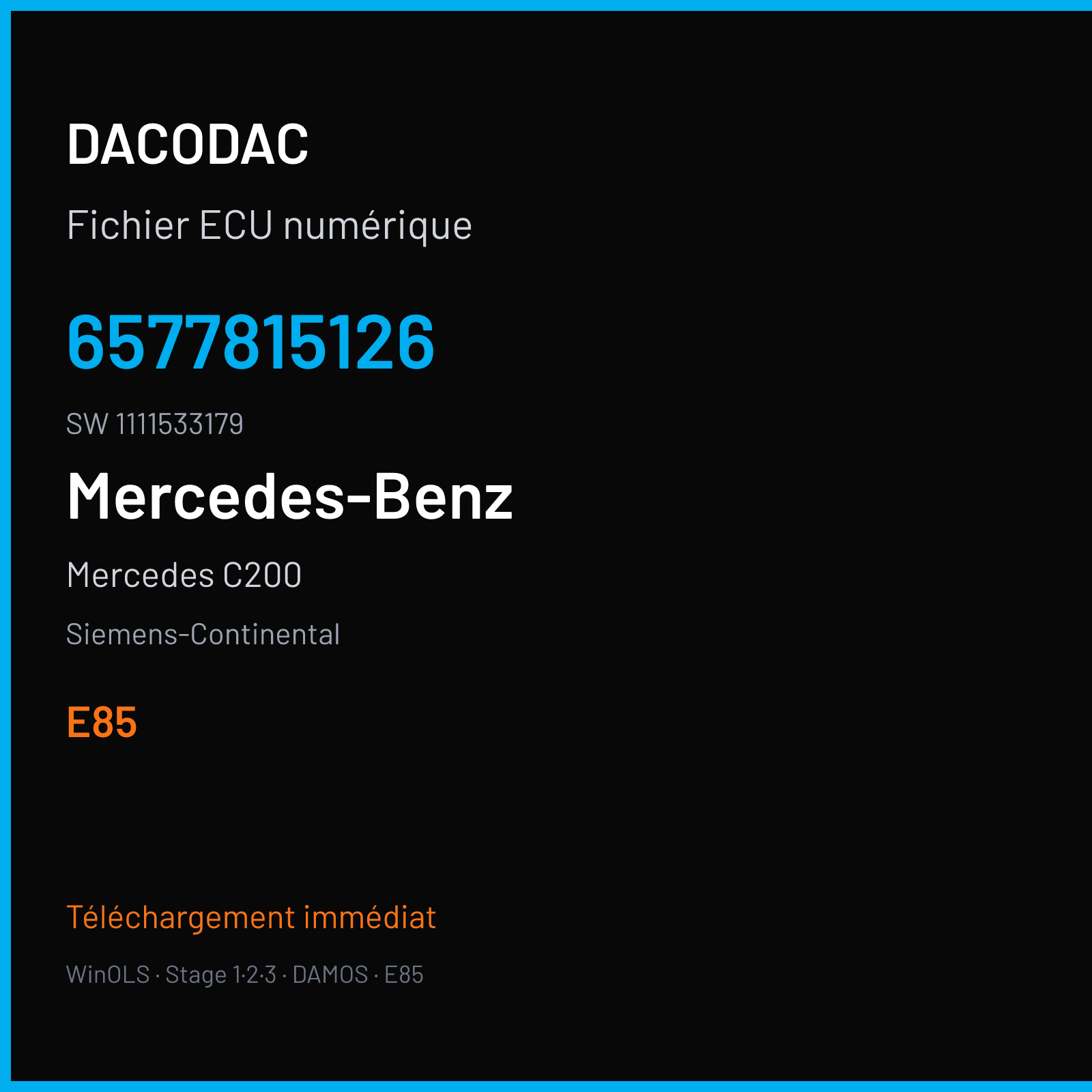 DACODAC

Fichier ECU numérique

6577815126

SW 1111533179

Mercedes-Benz

Mercedes C200

Siemens-Continental

E85

Téléchargement immédiat

WinOLS · Stage 1·2·3 · DAMOS · E85