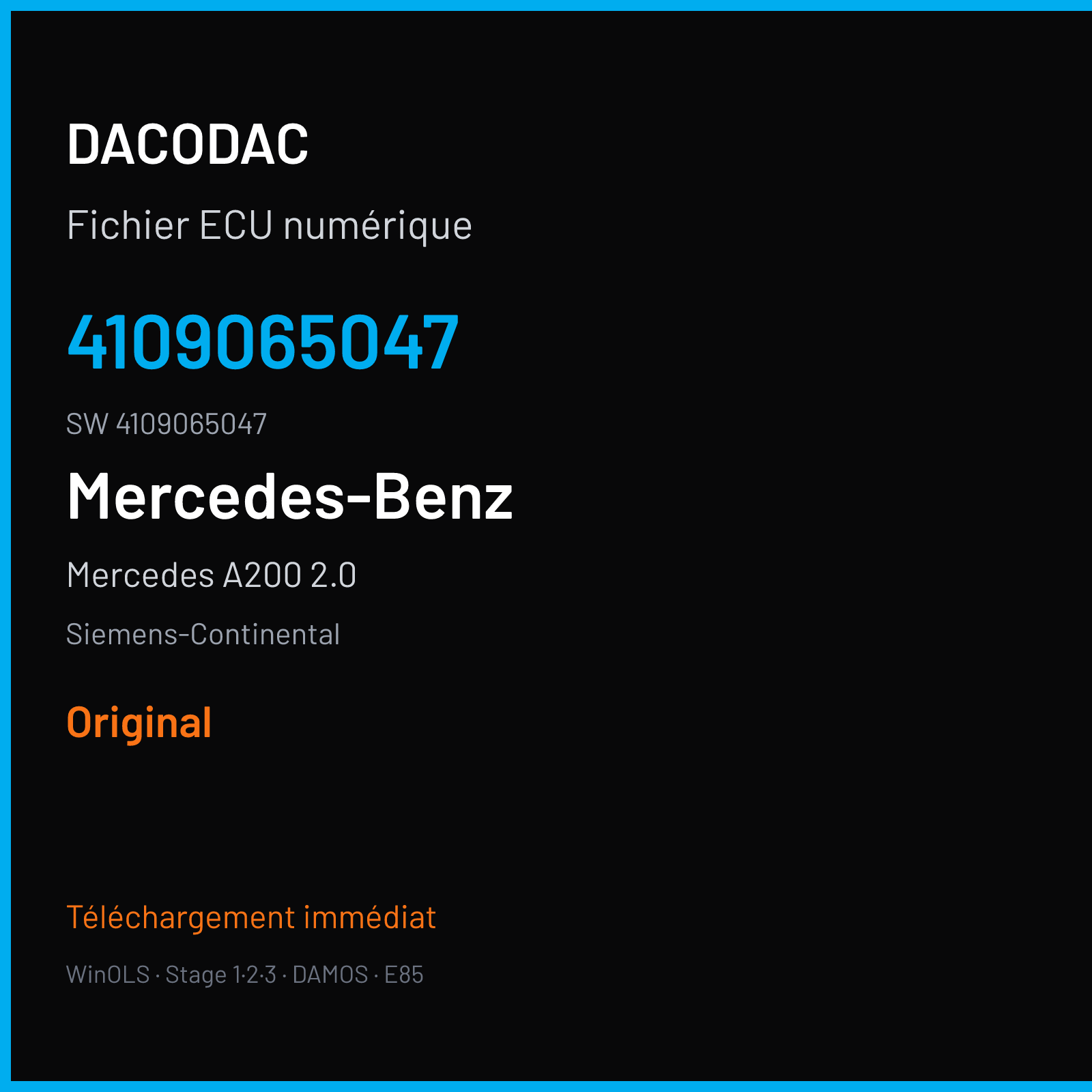 DACODAC

Fichier ECU numérique

4109065047

SW 4109065047

Mercedes-Benz

Mercedes A200 2.0

Siemens-Continental

Original

Téléchargement immédiat

WinOLS · Stage 1·2·3 · DAMOS · E85