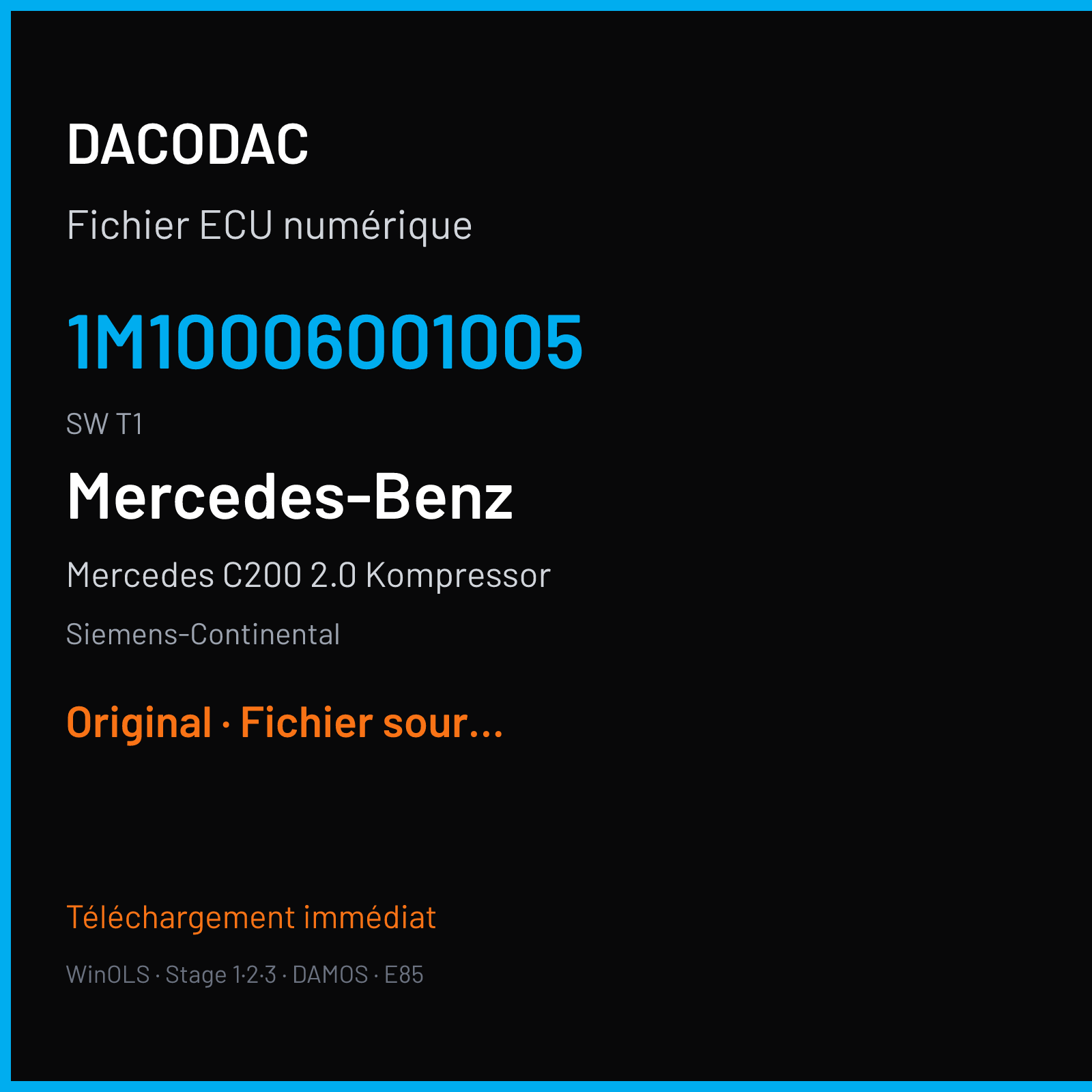 DACODAC

Fichier ECU numérique

1M10006001005

SW T1

Mercedes-Benz

Mercedes C200 2.0 Kompressor

Siemens-Continental

Original · Fichier sour...

Téléchargement immédiat

WinOLS · Stage 1·2·3 · DAMOS · E85