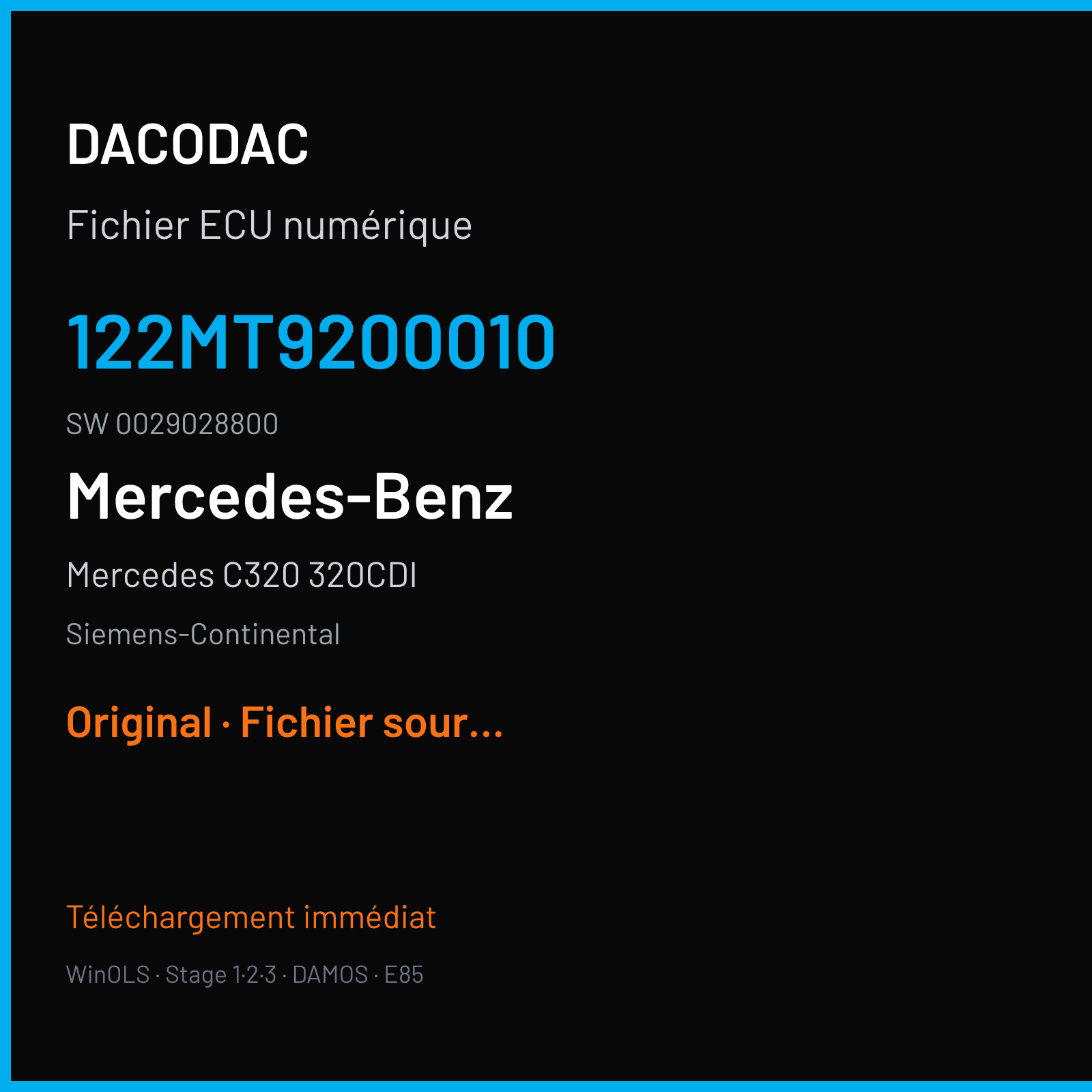 DACODAC

Fichier ECU numérique

122MT9200010

SW 0029028800

Mercedes-Benz

Mercedes C320 320CDI

Siemens-Continental

Original · Fichier sour...

Téléchargement immédiat

WinOLS · Stage 1·2·3 · DAMOS · E85