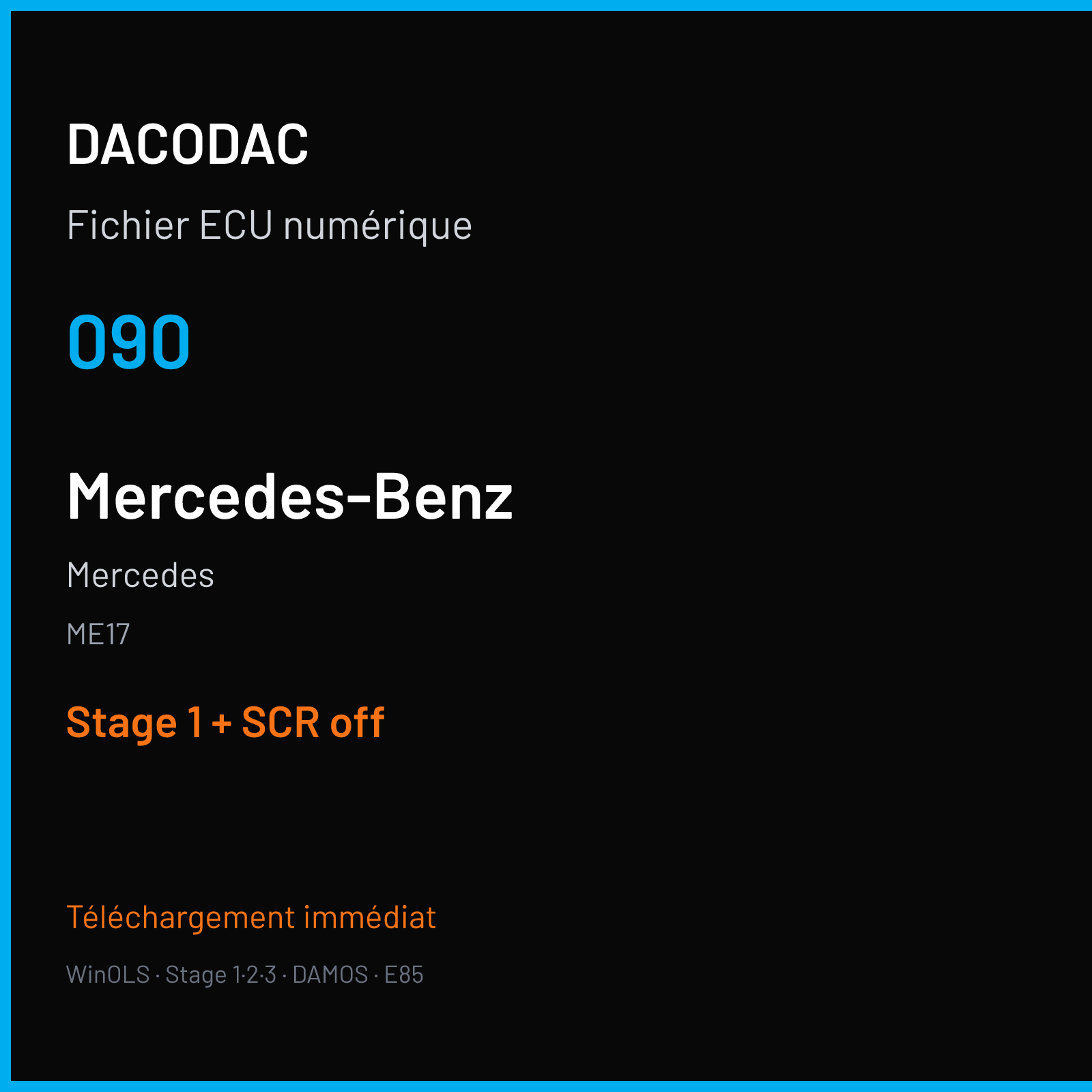 DACODAC

Fichier ECU numérique

090

Mercedes-Benz

Mercedes

ME17

Stage 1 + SCR off

Téléchargement immédiat

WinOLS · Stage 1·2·3 · DAMOS · E85