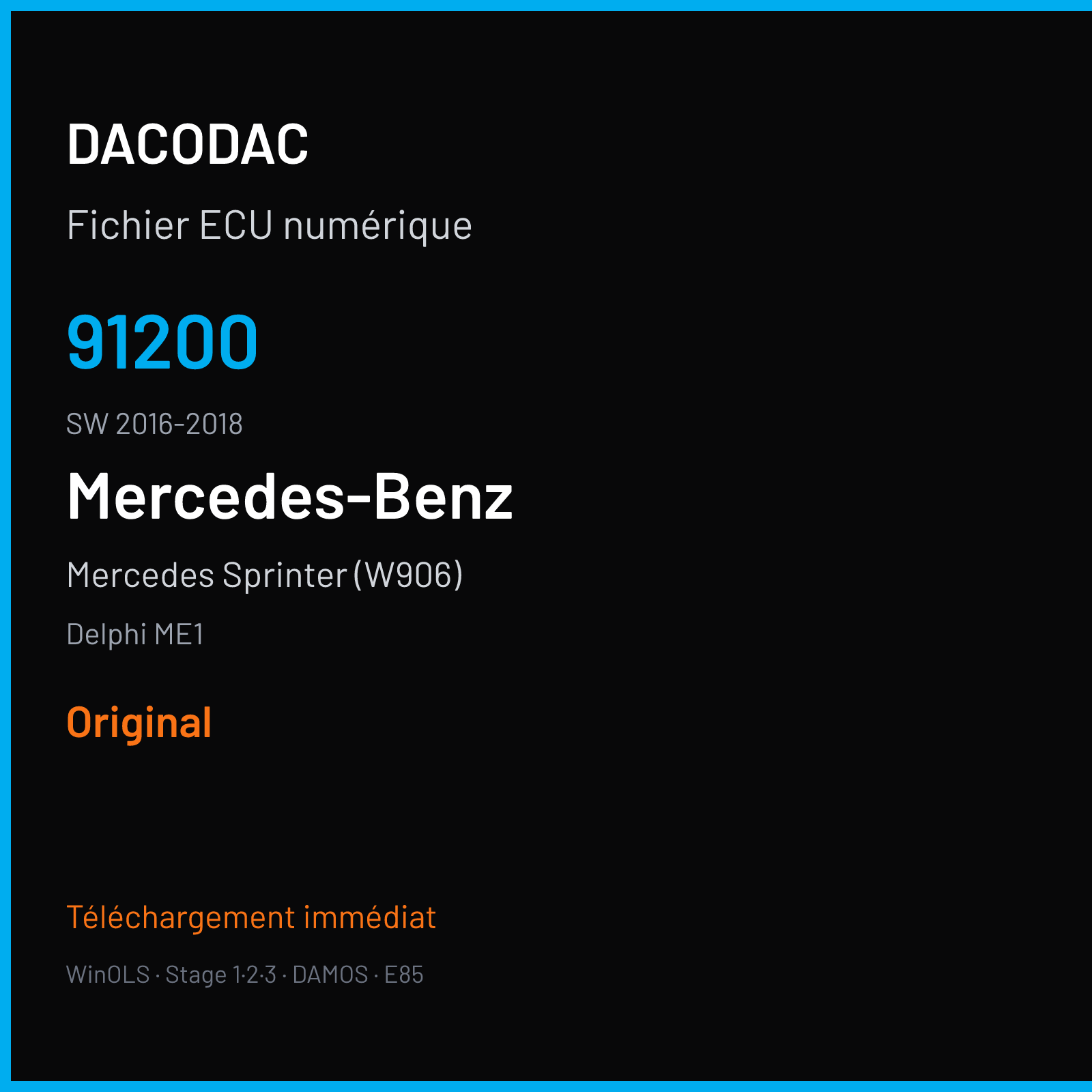 DACODAC

Fichier ECU numérique

91200

SW 2016-2018

Mercedes-Benz

Mercedes Sprinter (W906)

Delphi ME1

Original

Téléchargement immédiat

WinOLS · Stage 1·2·3 · DAMOS · E85