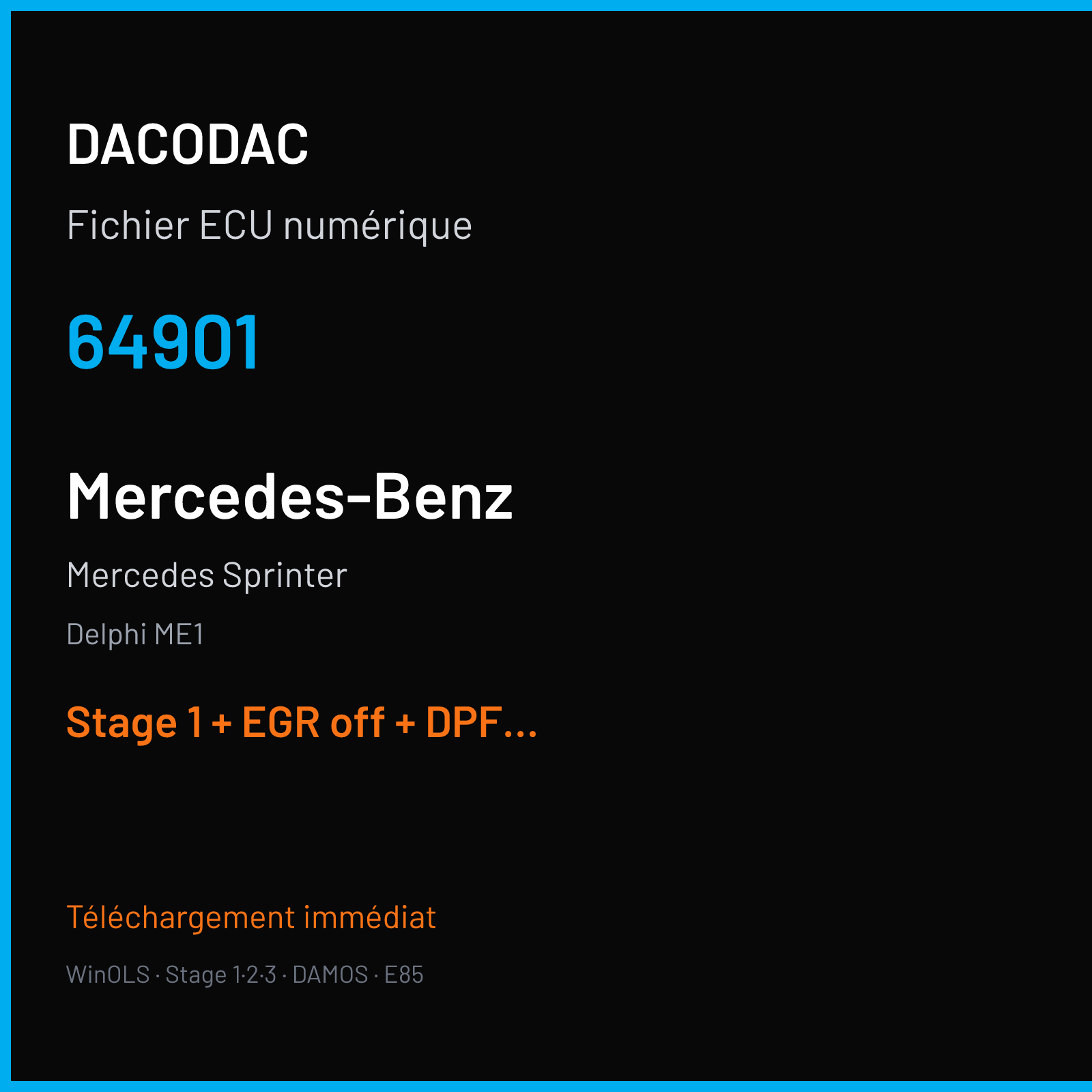 DACODAC

Fichier ECU numérique

64901

Mercedes-Benz

Mercedes Sprinter

Delphi ME1

Stage 1 + EGR off + DPF...

Téléchargement immédiat

WinOLS · Stage 1·2·3 · DAMOS · E85