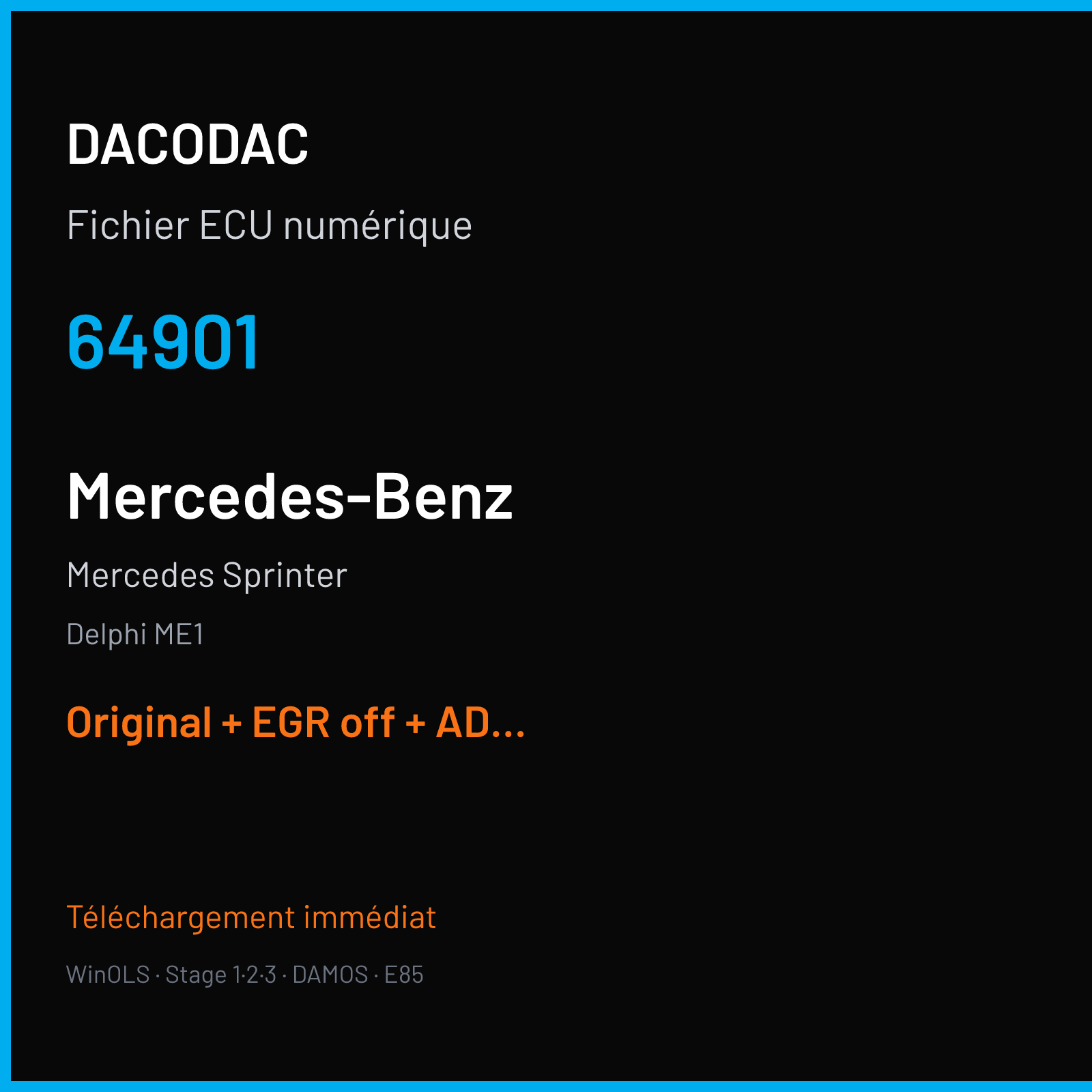 DACODAC

Fichier ECU numérique

64901

Mercedes-Benz

Mercedes Sprinter

Delphi ME1

Original + EGR off + AD...

Téléchargement immédiat

WinOLS · Stage 1·2·3 · DAMOS · E85