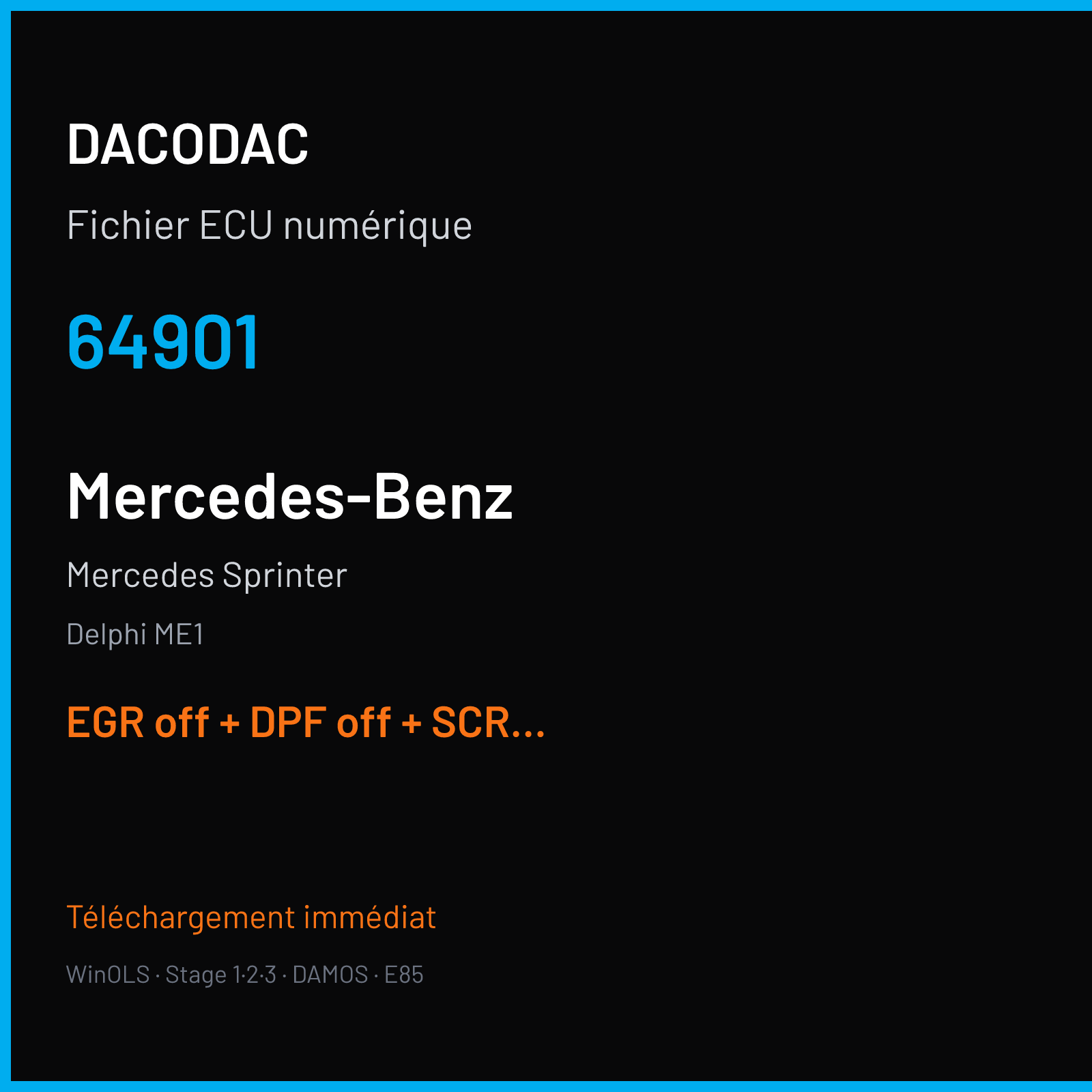 DACODAC

Fichier ECU numérique

64901

Mercedes-Benz

Mercedes Sprinter

Delphi ME1

EGR off + DPF off + SCR...

Téléchargement immédiat

WinOLS · Stage 1·2·3 · DAMOS · E85