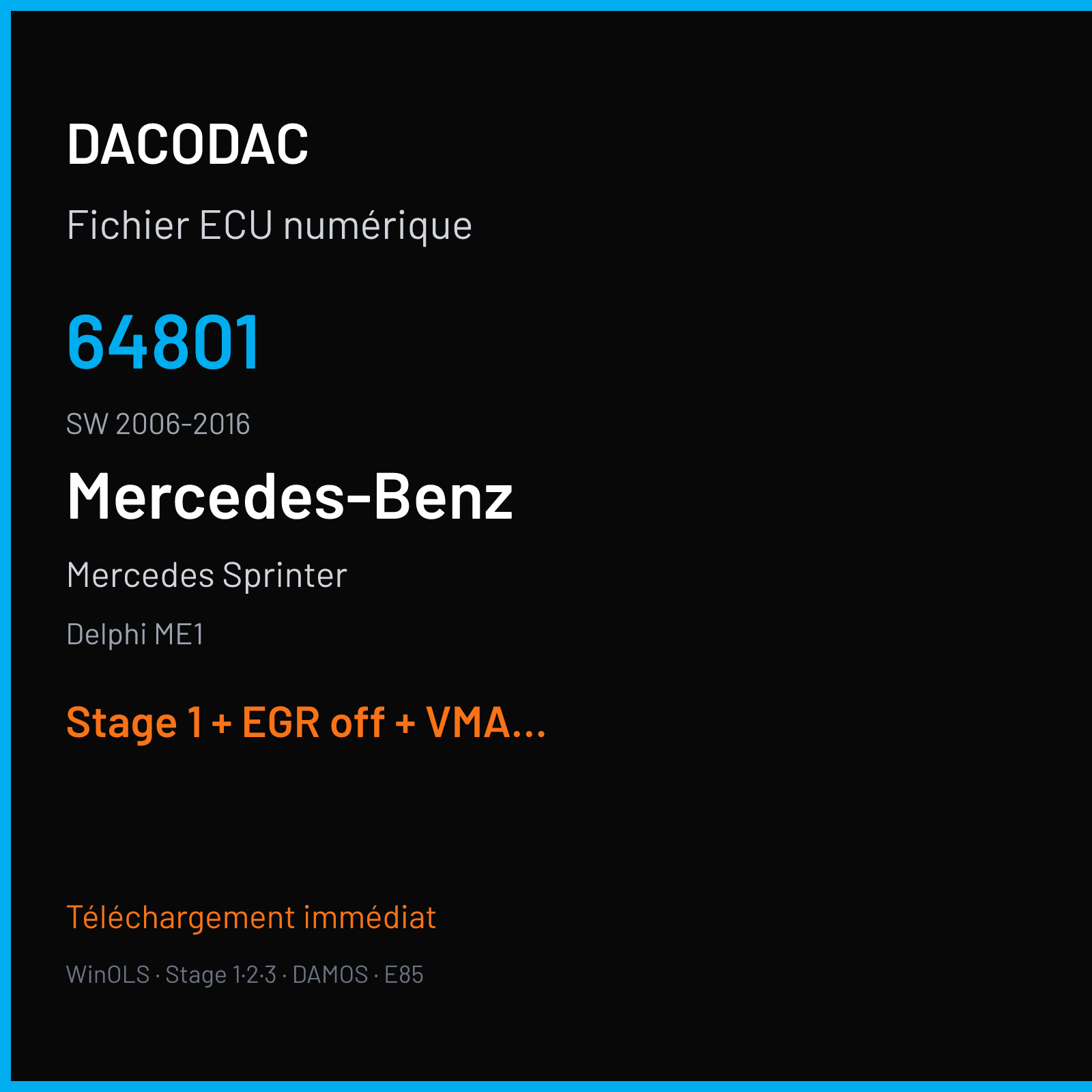 DACODAC

Fichier ECU numérique

64801

SW 2006-2016

Mercedes-Benz

Mercedes Sprinter

Delphi ME1

Stage 1 + EGR off + VMA...

Téléchargement immédiat

WinOLS · Stage 1·2·3 · DAMOS · E85