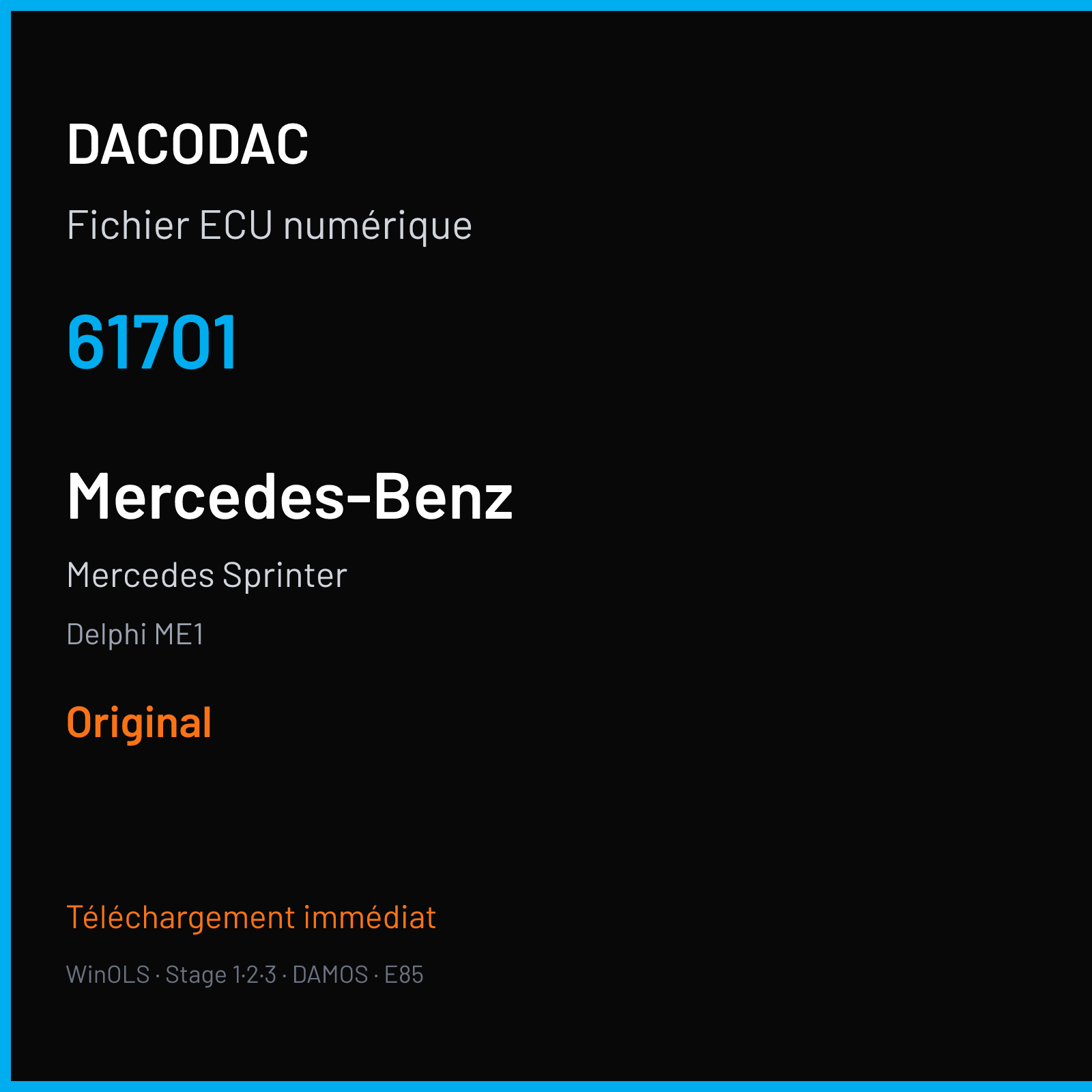 DACODAC

Fichier ECU numérique

61701

Mercedes-Benz

Mercedes Sprinter

Delphi ME1

Original

Téléchargement immédiat

WinOLS · Stage 1·2·3 · DAMOS · E85