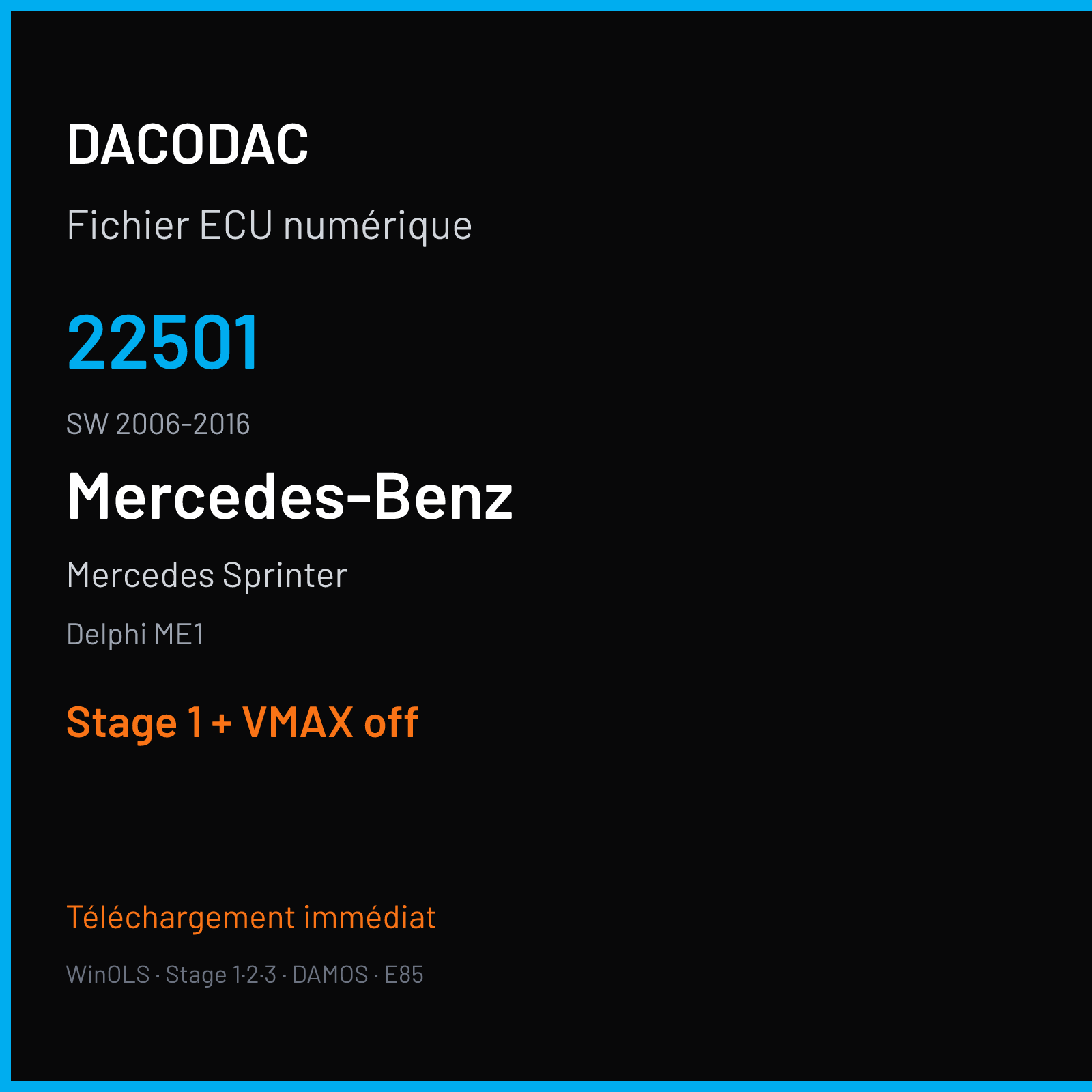 DACODAC

Fichier ECU numérique

22501

SW 2006-2016

Mercedes-Benz

Mercedes Sprinter

Delphi ME1

Stage 1 + VMAX off

Téléchargement immédiat

WinOLS · Stage 1·2·3 · DAMOS · E85