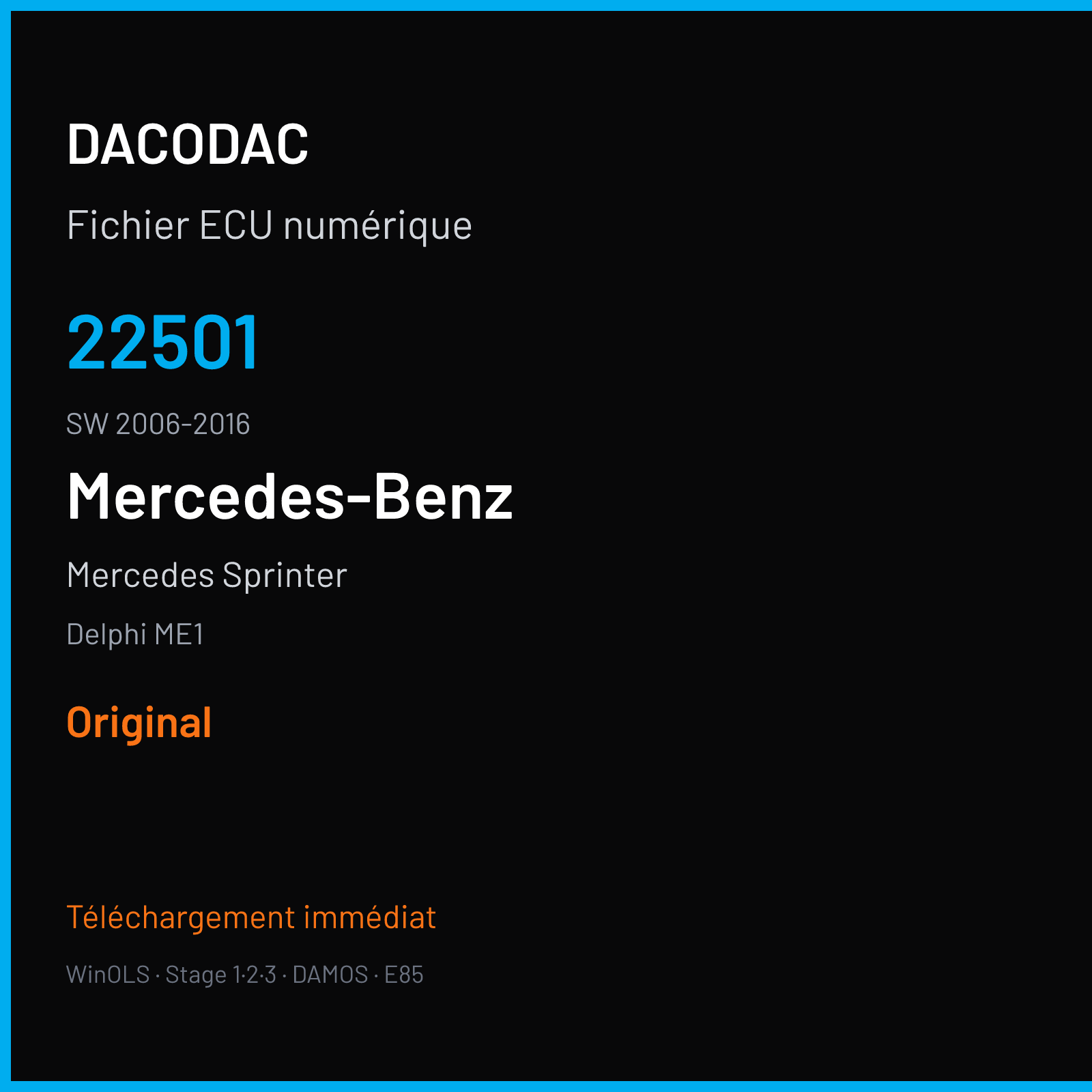 DACODAC

Fichier ECU numérique

22501

SW 2006-2016

Mercedes-Benz

Mercedes Sprinter

Delphi ME1

Original

Téléchargement immédiat

WinOLS · Stage 1·2·3 · DAMOS · E85