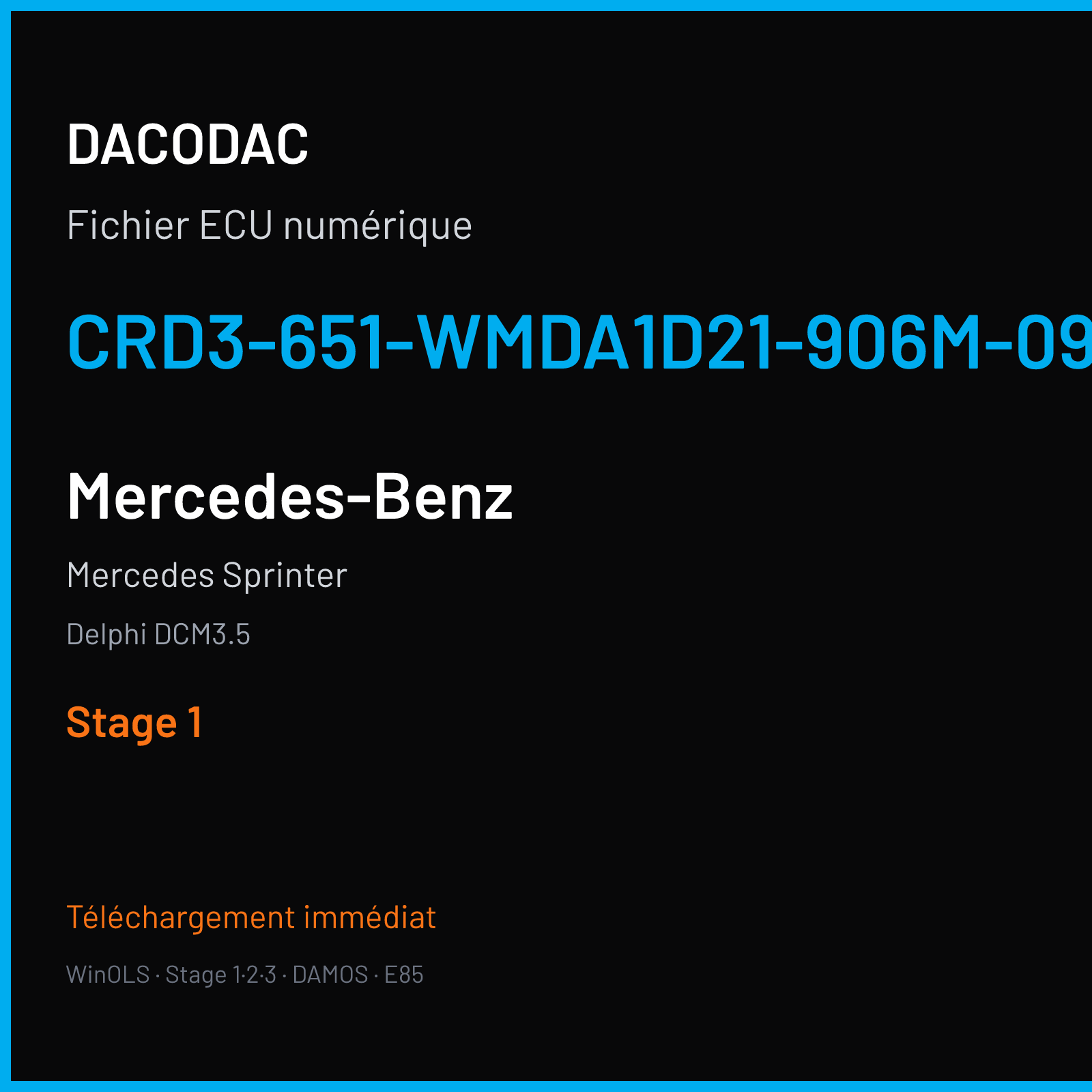 DACODAC

Fichier ECU numérique

CRD3-651-WMDA1D21-906M-09

Mercedes-Benz

Mercedes Sprinter

Delphi DCM3.5

Stage 1

Téléchargement immédiat

WinOLS · Stage 1·2·3 · DAMOS · E85