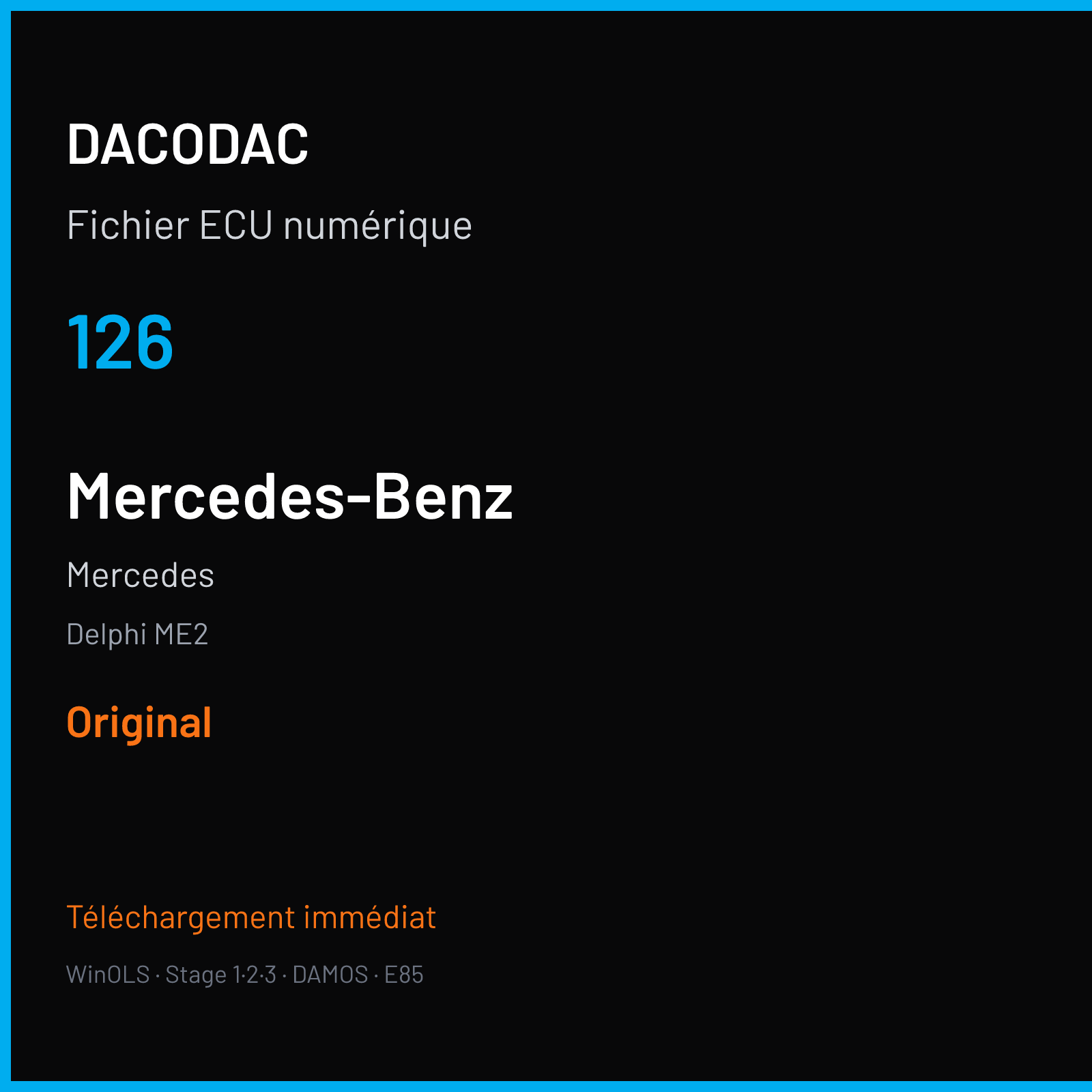 DACODAC

Fichier ECU numérique

126

Mercedes-Benz

Mercedes

Delphi ME2

Original

Téléchargement immédiat

WinOLS · Stage 1·2·3 · DAMOS · E85