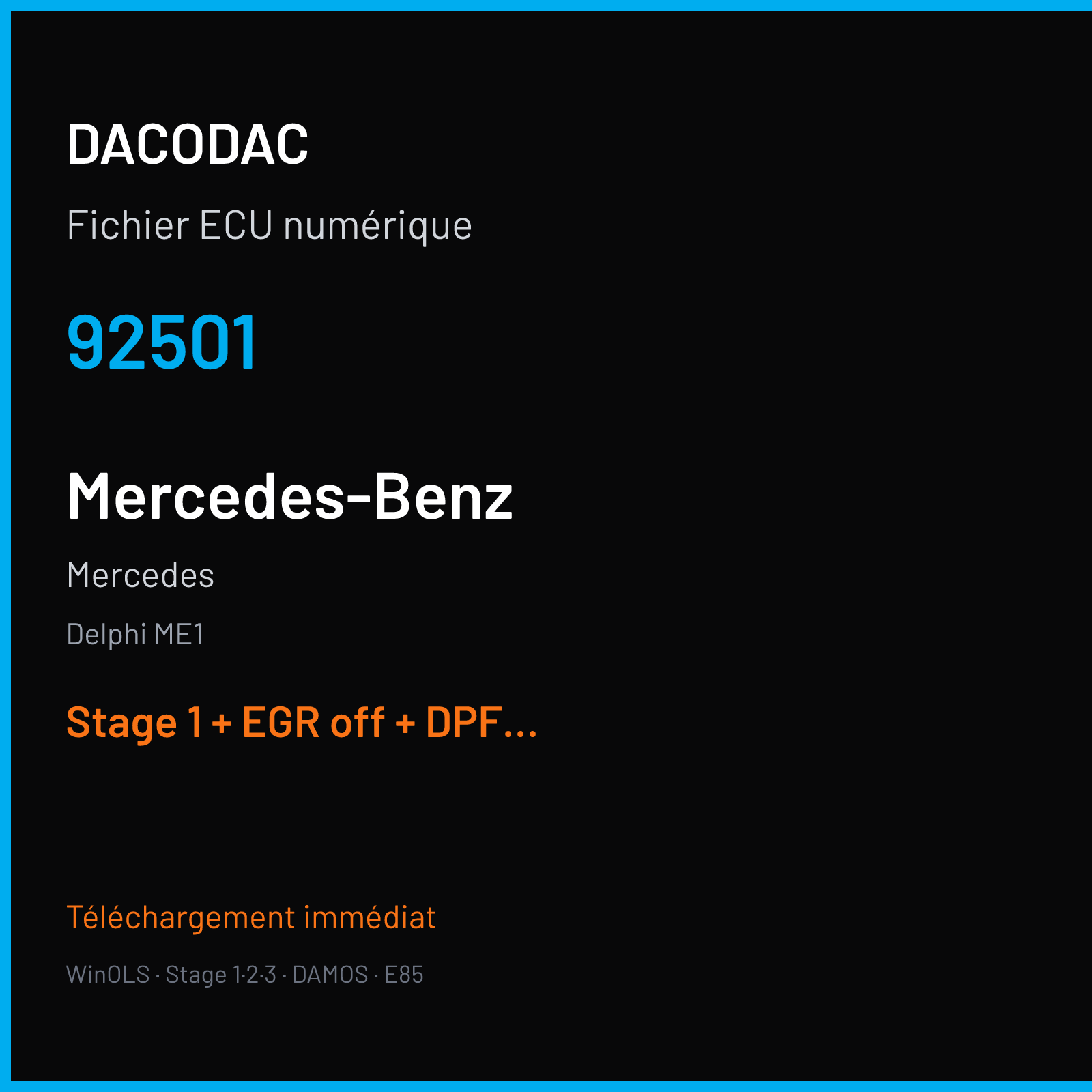 DACODAC

Fichier ECU numérique

92501

Mercedes-Benz

Mercedes

Delphi ME1

Stage 1 + EGR off + DPF...

Téléchargement immédiat

WinOLS · Stage 1·2·3 · DAMOS · E85