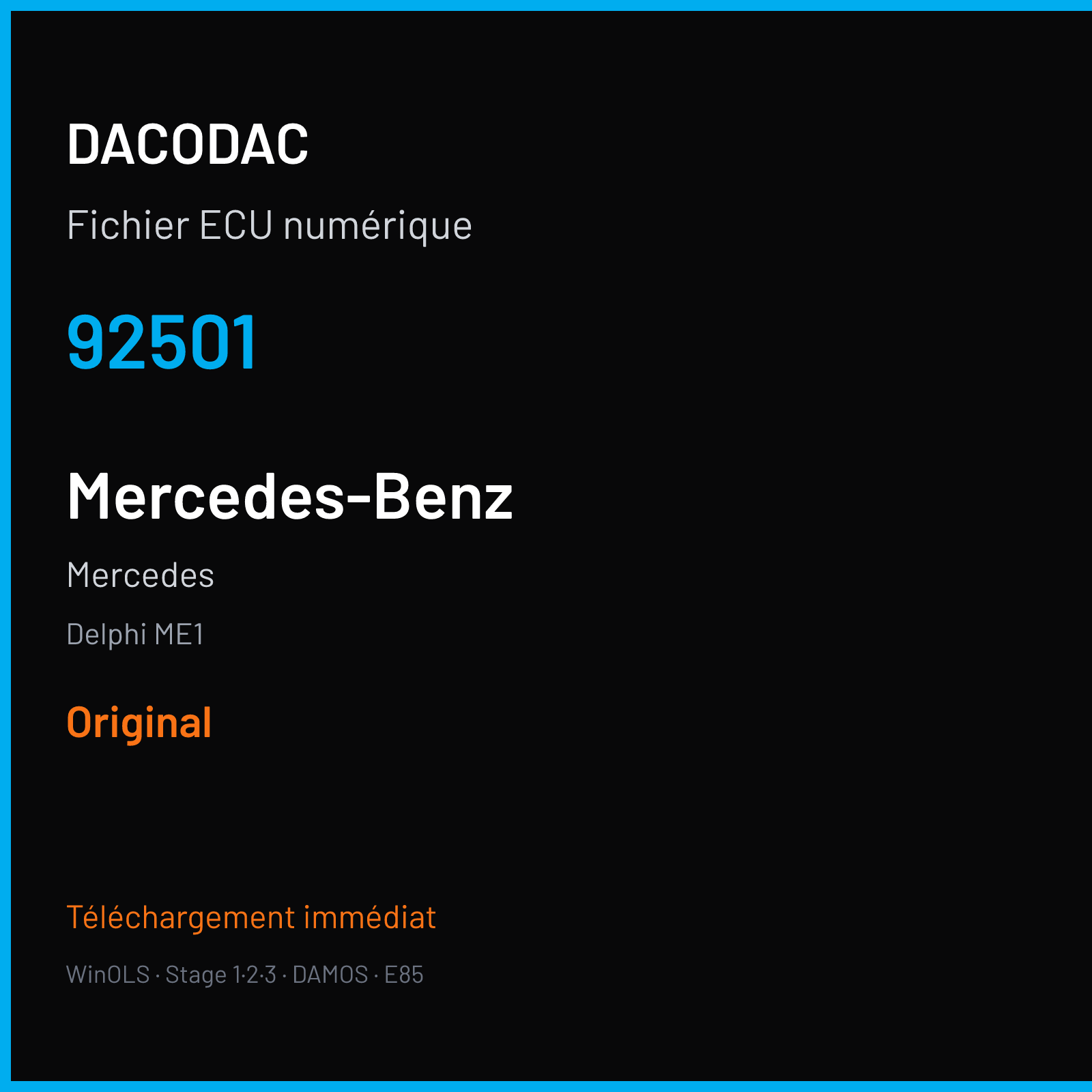 DACODAC

Fichier ECU numérique

92501

Mercedes-Benz

Mercedes

Delphi ME1

Original

Téléchargement immédiat

WinOLS · Stage 1·2·3 · DAMOS · E85