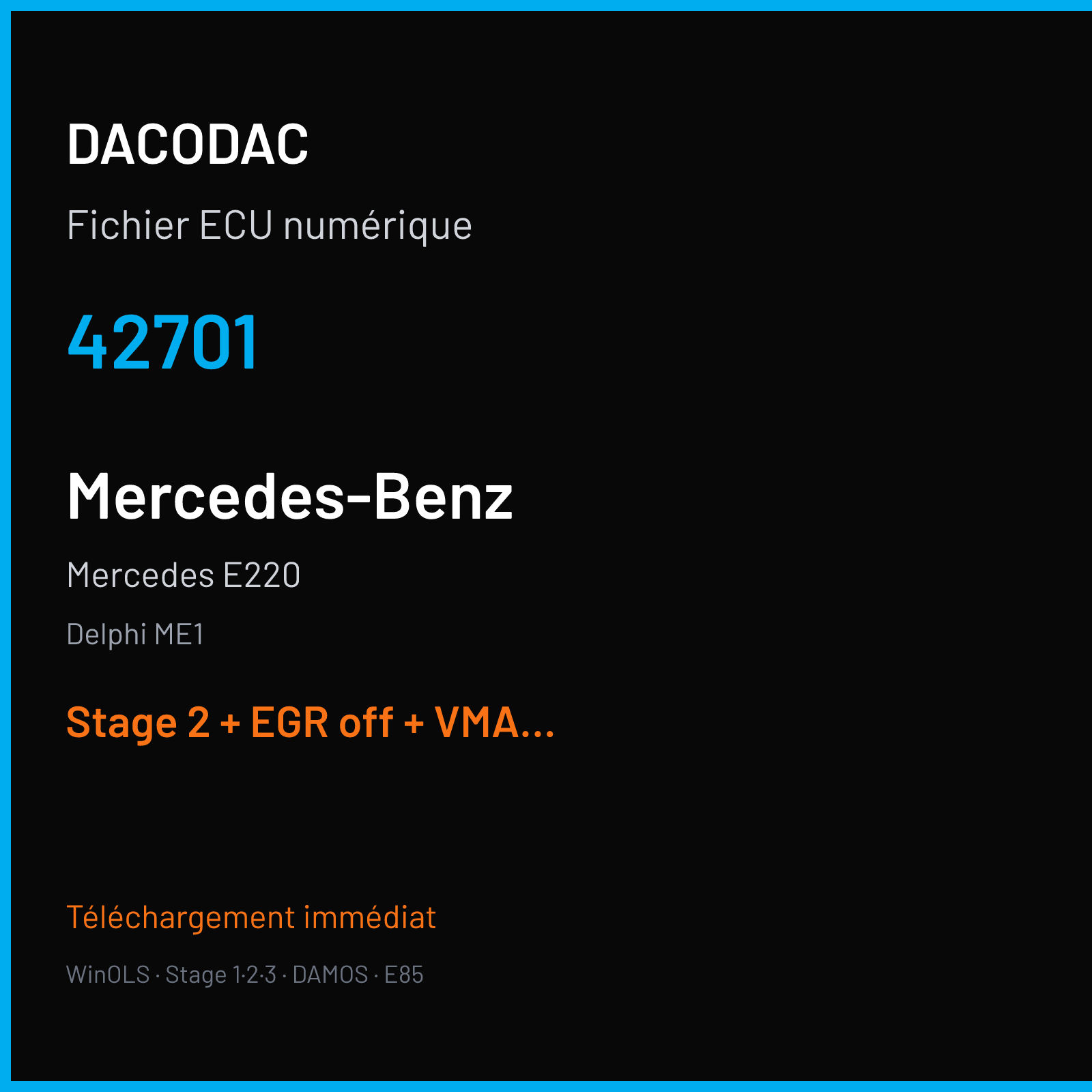 DACODAC

Fichier ECU numérique

42701

Mercedes-Benz

Mercedes E220

Delphi ME1

Stage 2 + EGR off + VMA...

Téléchargement immédiat

WinOLS · Stage 1·2·3 · DAMOS · E85