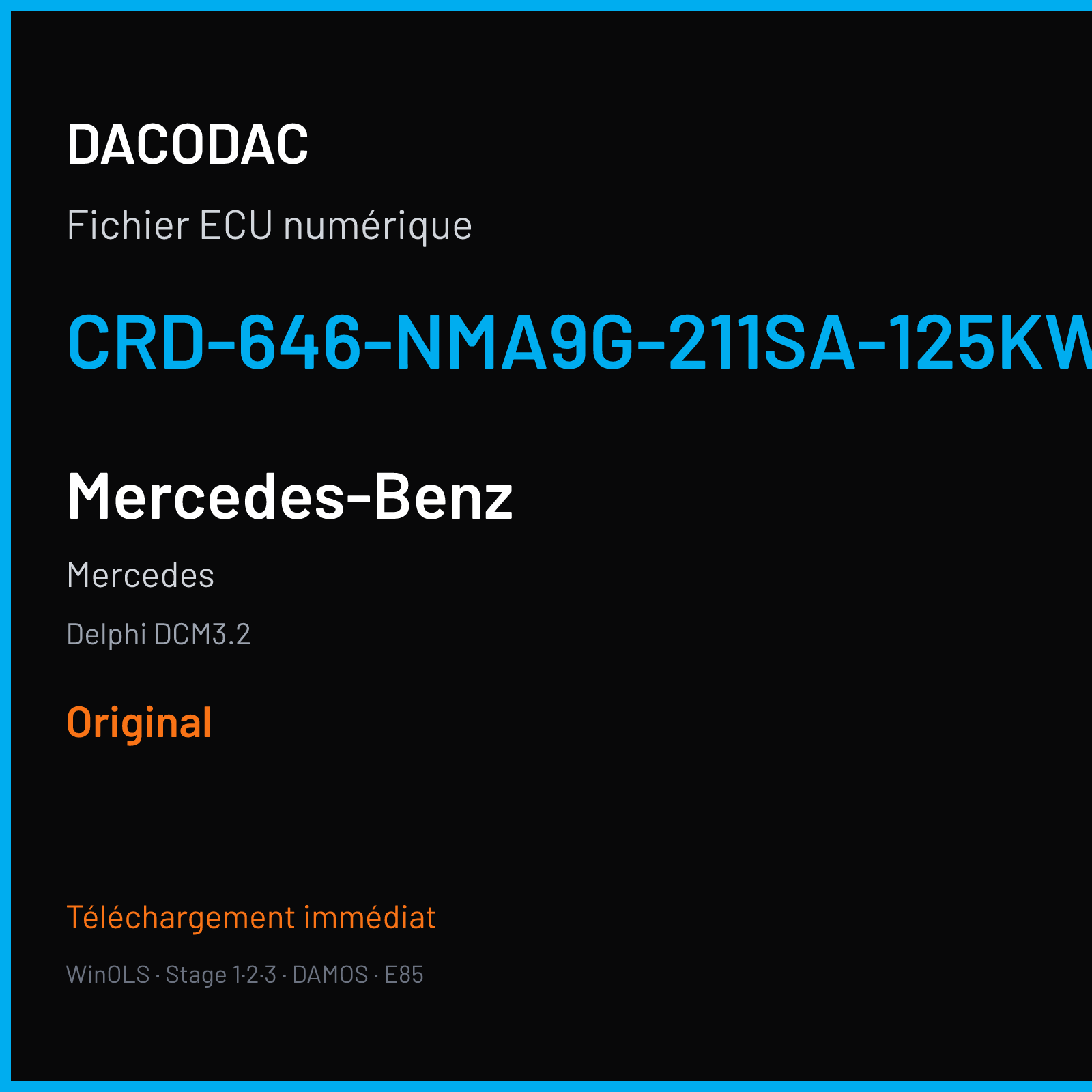 DACODAC

Fichier ECU numérique

CRD-646-NMA9G-211SA-125KW

Mercedes-Benz

Mercedes

Delphi DCM3.2

Original

Téléchargement immédiat

WinOLS · Stage 1·2·3 · DAMOS · E85