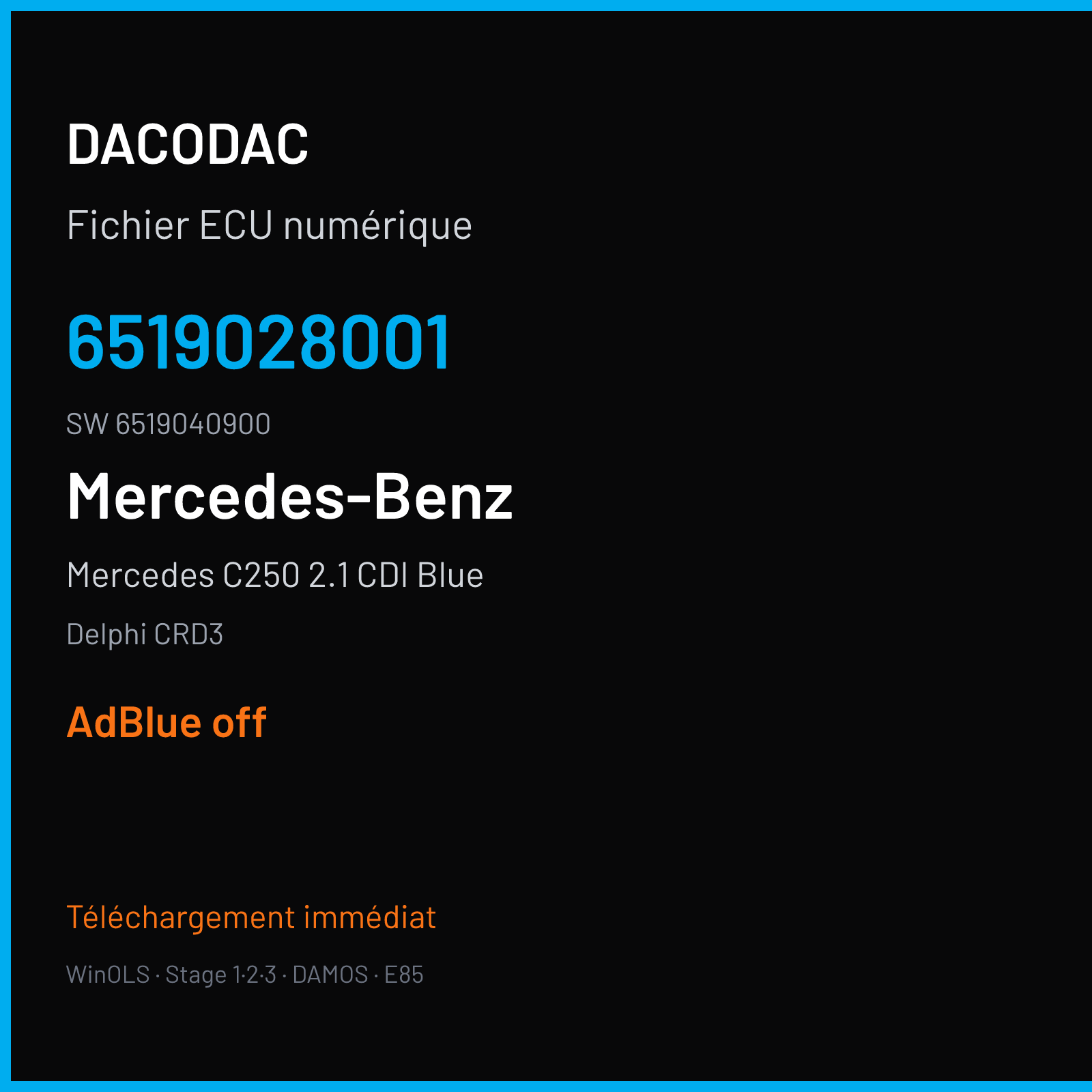 DACODAC

Fichier ECU numérique

6519028001

SW 6519040900

Mercedes-Benz

Mercedes C250 2.1 CDI Blue

Delphi CRD3

AdBlue off

Téléchargement immédiat

WinOLS · Stage 1·2·3 · DAMOS · E85