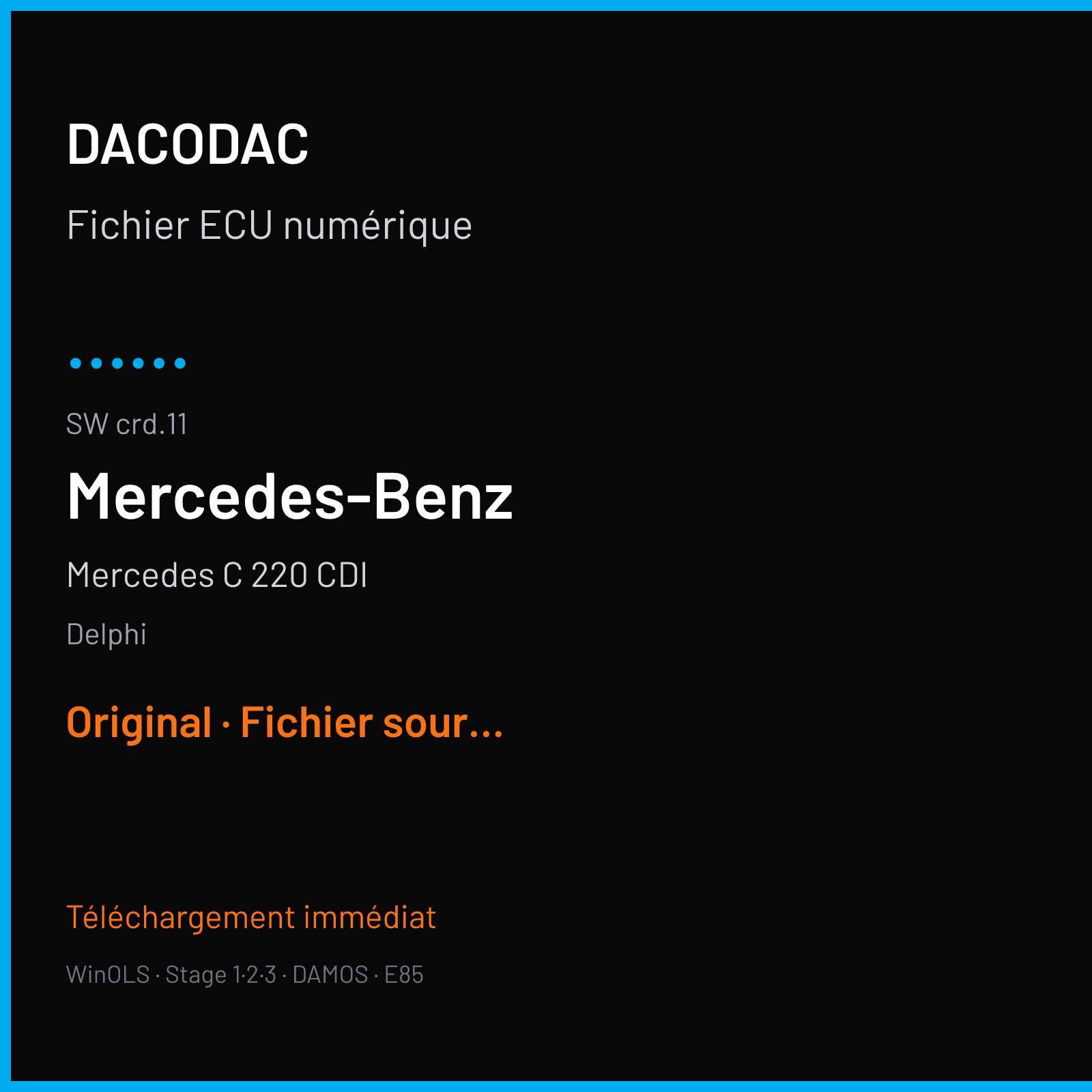 DACODAC

Fichier ECU numérique

SW crd.11

Mercedes-Benz

Mercedes C 220 CDI

Delphi

Original · Fichier sour...

Téléchargement immédiat

WinOLS · Stage 1·2·3 · DAMOS · E85