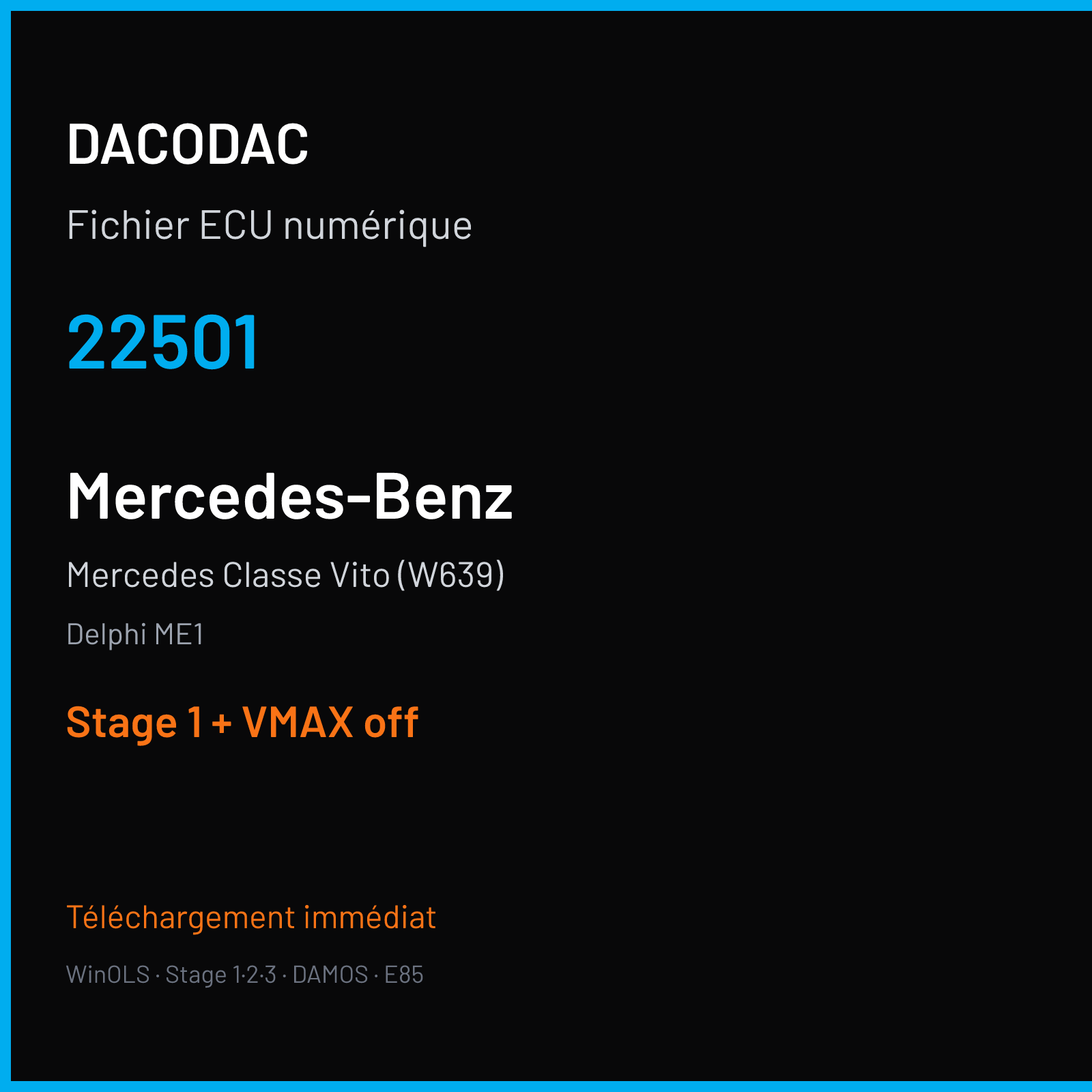 DACODAC

Fichier ECU numérique

22501

Mercedes-Benz

Mercedes Classe Vito (W639)

Delphi ME1

Stage 1 + VMAX off

Téléchargement immédiat

WinOLS · Stage 1·2·3 · DAMOS · E85