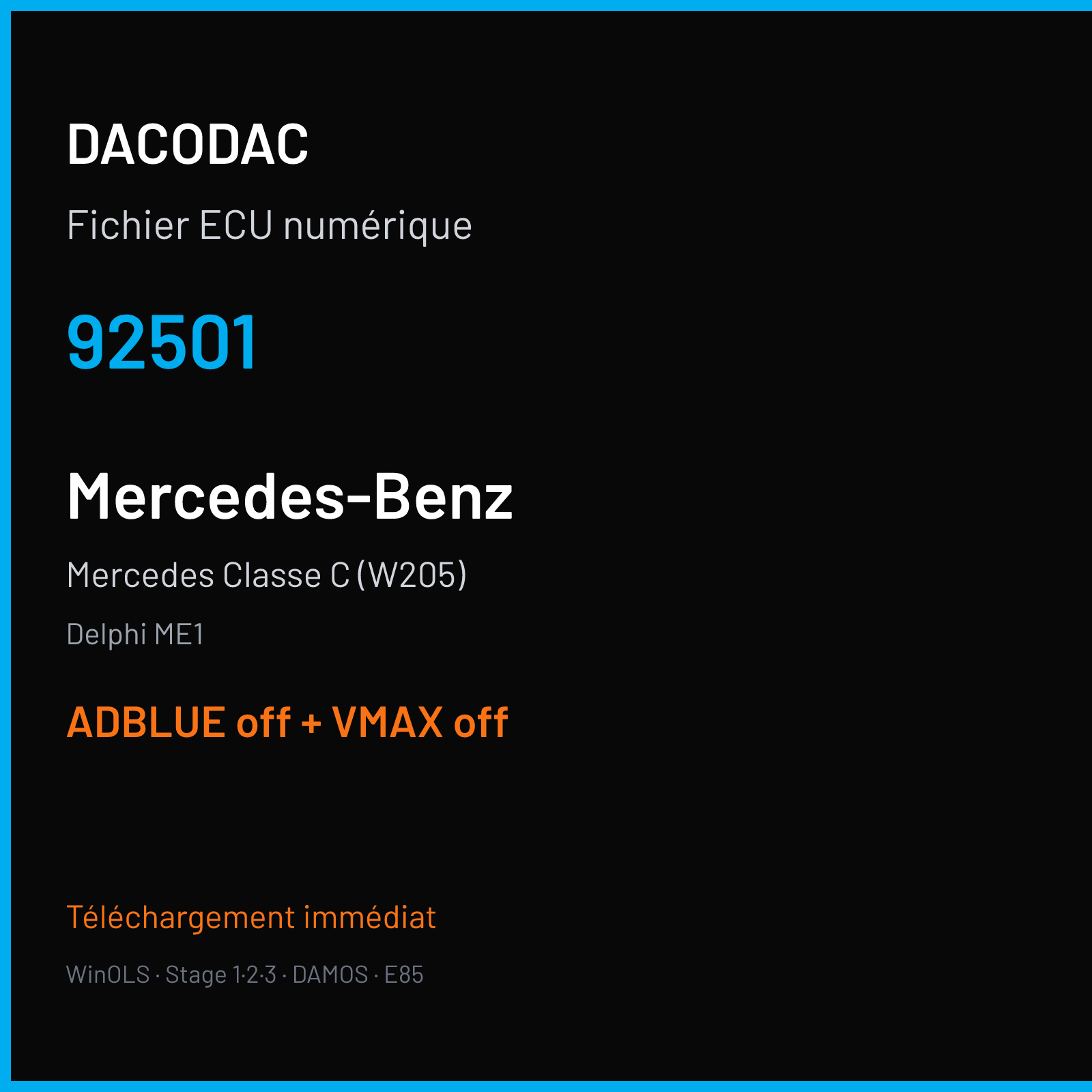 DACODAC

Fichier ECU numérique

92501

Mercedes-Benz

Mercedes Classe C (W205)

Delphi ME1

ADBLUE off + VMAX off

Téléchargement immédiat

WinOLS · Stage 1·2·3 · DAMOS · E85