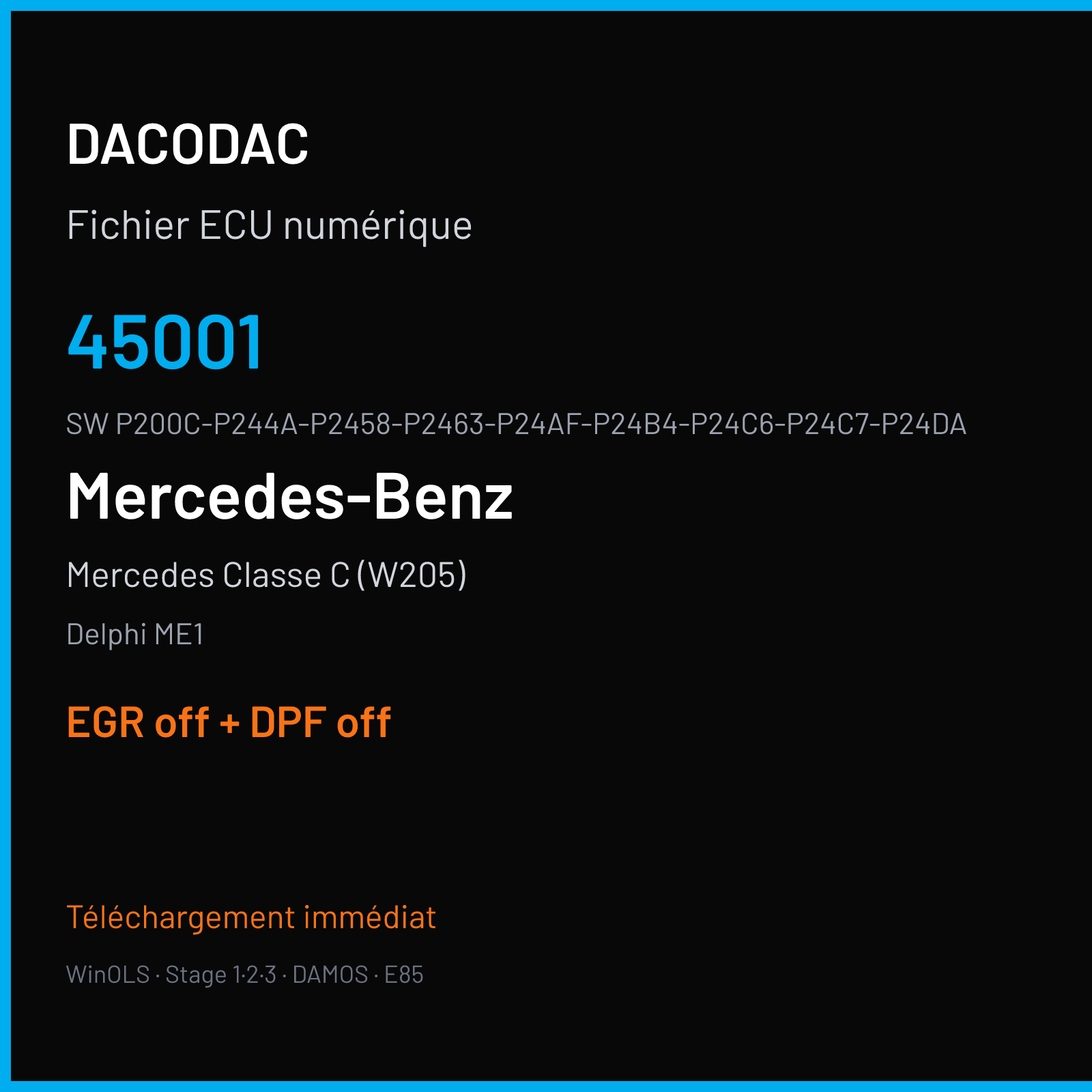 DACODAC

Fichier ECU numérique

45001

SW P200C-P244A-P2458-P2463-P24AF-P24B4-P24C6-P24C7-P24DA

Mercedes-Benz

Mercedes Classe C (W205)

Delphi ME1

EGR off + DPF off

Téléchargement immédiat

WinOLS · Stage 1·2·3 · DAMOS · E85