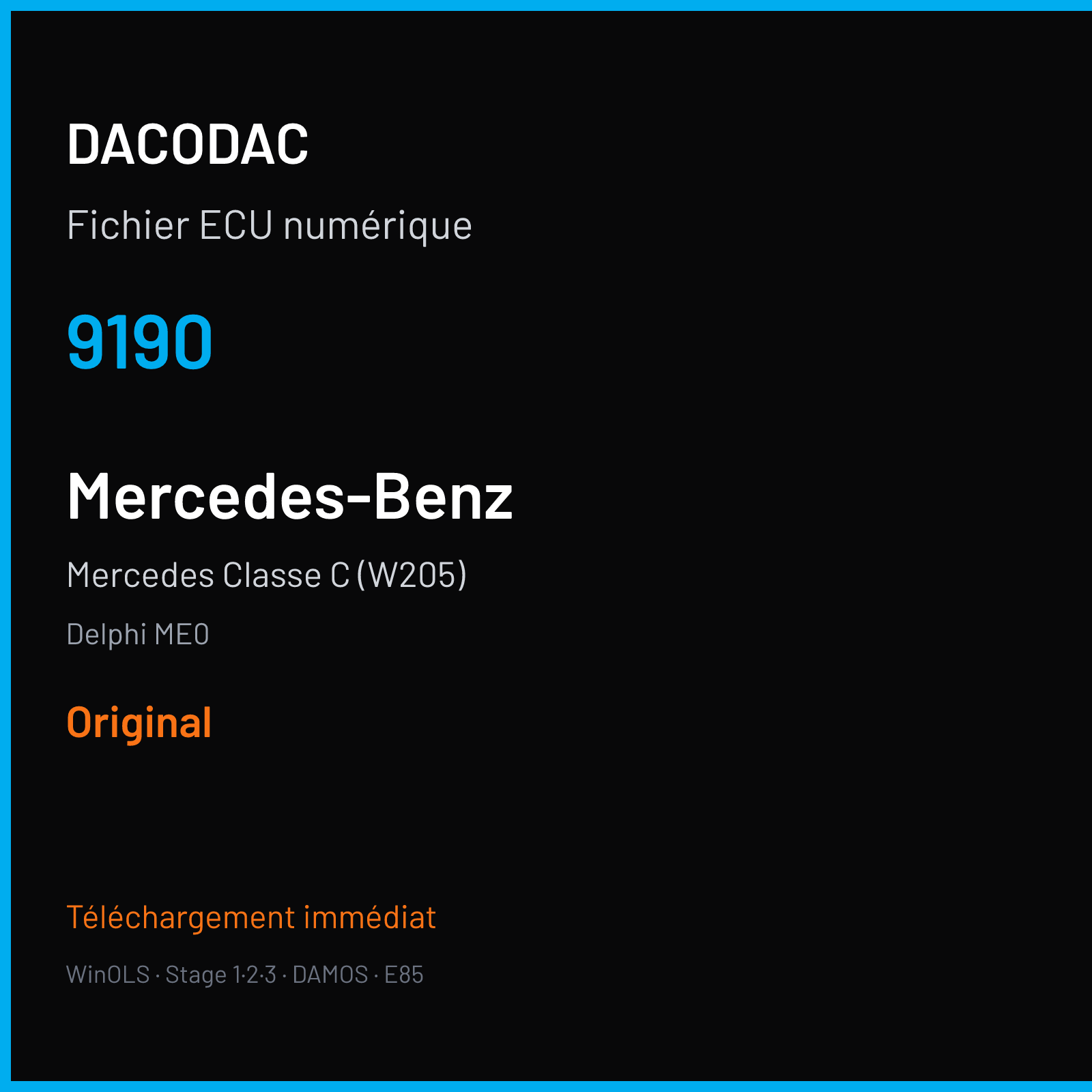 DACODAC

Fichier ECU numérique

9190

Mercedes-Benz

Mercedes Classe C (W205)

Delphi ME0

Original

Téléchargement immédiat

WinOLS · Stage 1·2·3 · DAMOS · E85