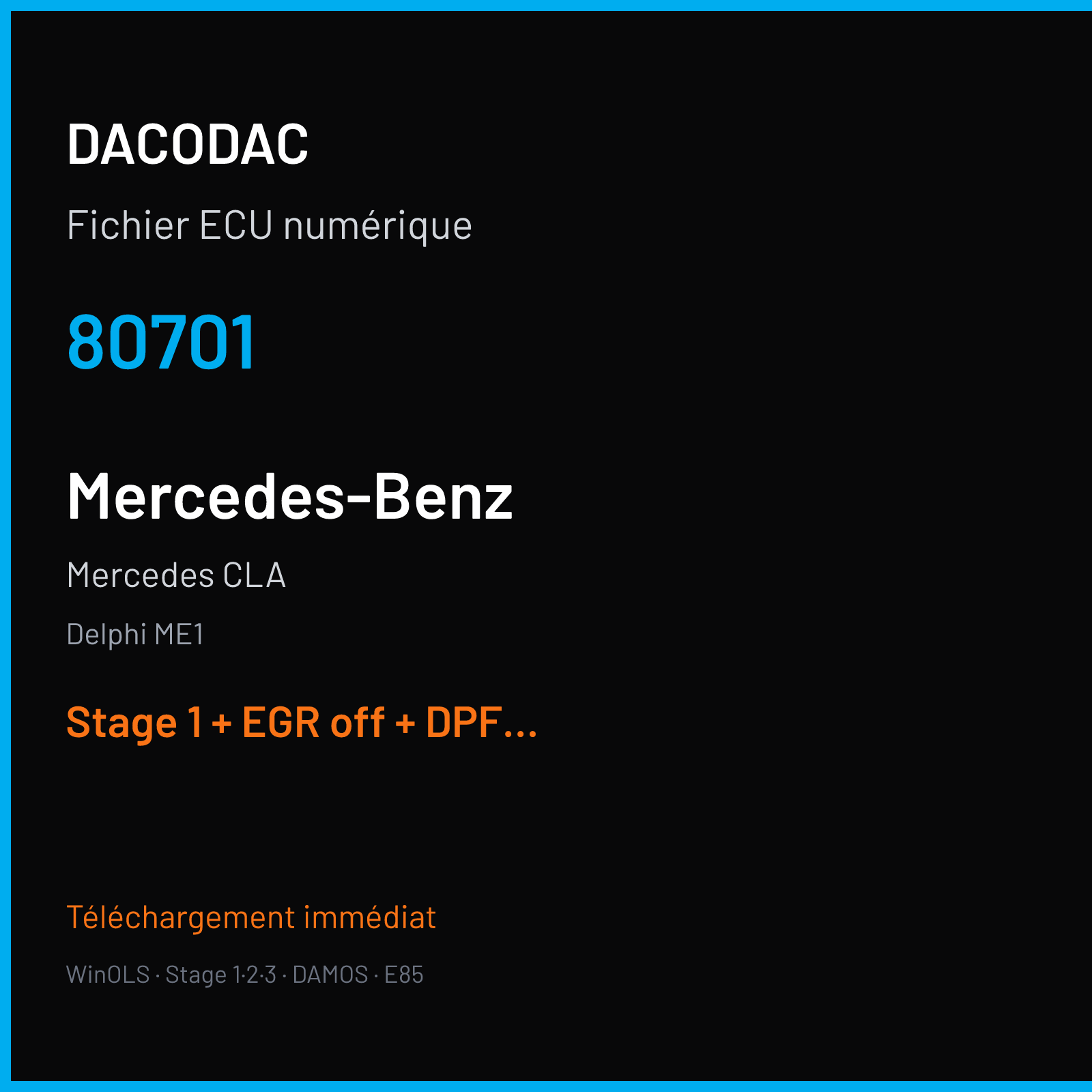 DACODAC

Fichier ECU numérique

80701

Mercedes-Benz

Mercedes CLA

Delphi ME1

Stage 1 + EGR off + DPF...

Téléchargement immédiat

WinOLS · Stage 1·2·3 · DAMOS · E85