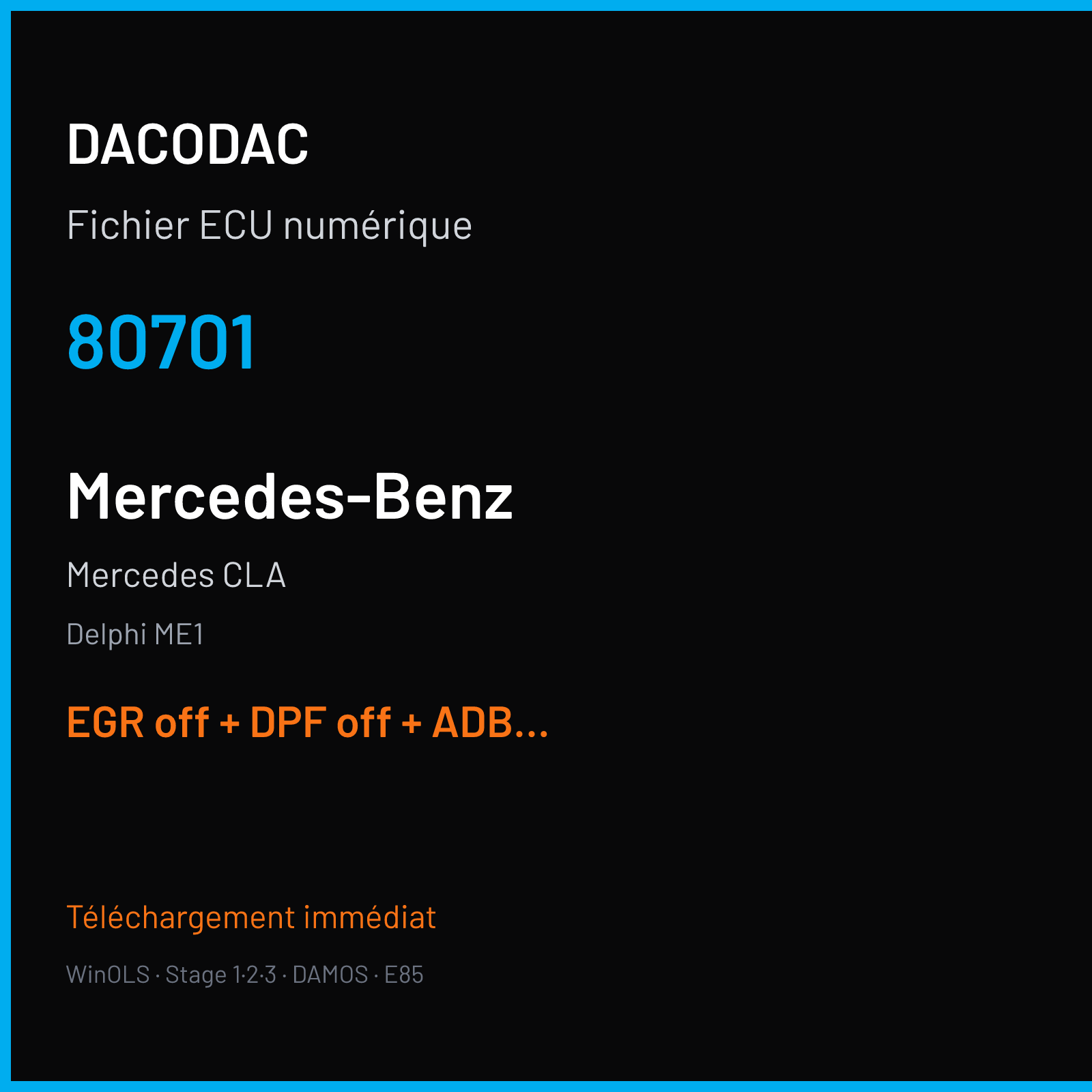 DACODAC

Fichier ECU numérique

80701

Mercedes-Benz

Mercedes CLA

Delphi ME1

EGR off + DPF off + ADB...

Téléchargement immédiat

WinOLS · Stage 1·2·3 · DAMOS · E85