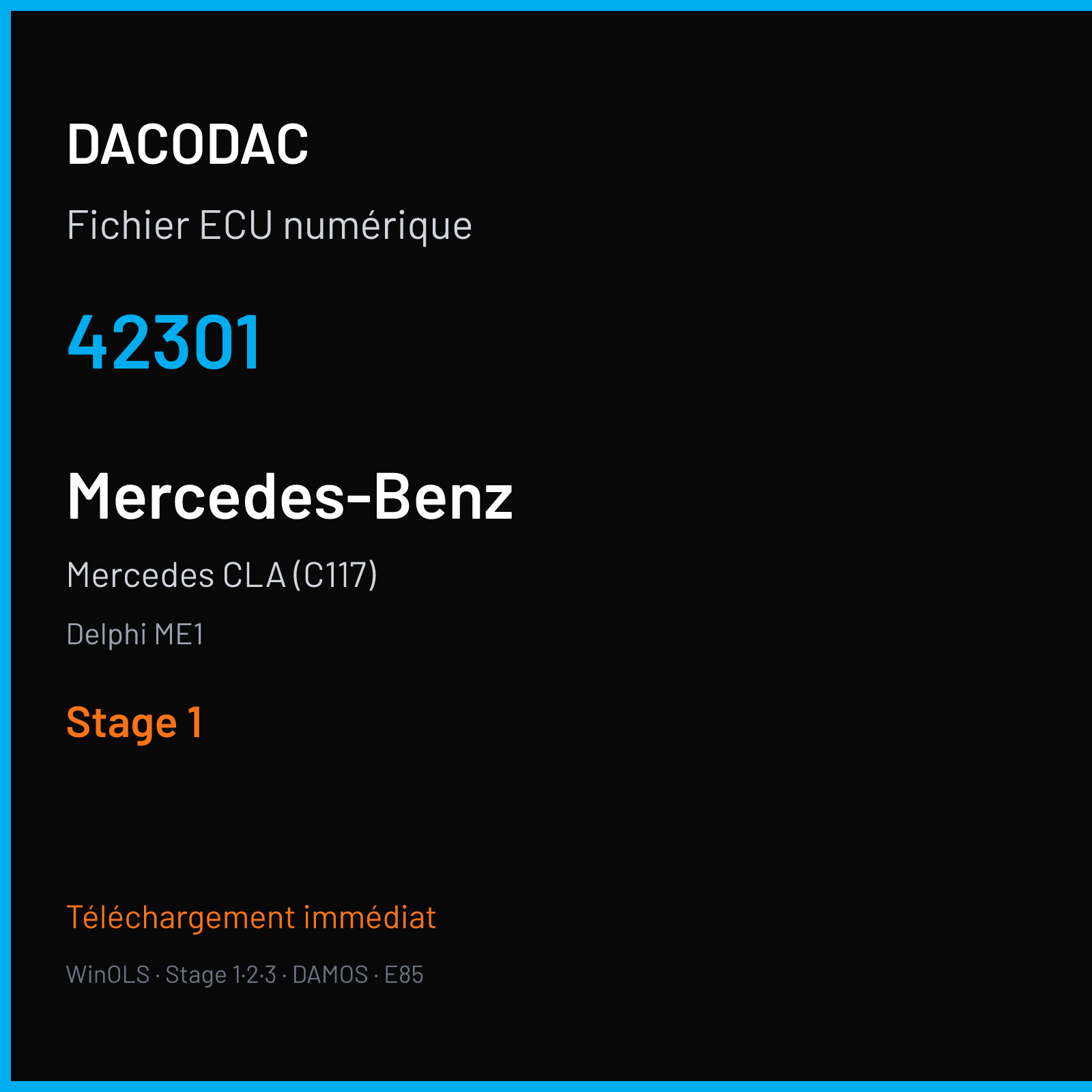 DACODAC

Fichier ECU numérique

42301

Mercedes-Benz

Mercedes CLA (C117)

Delphi ME1

Stage 1

Téléchargement immédiat

WinOLS · Stage 1·2·3 · DAMOS · E85