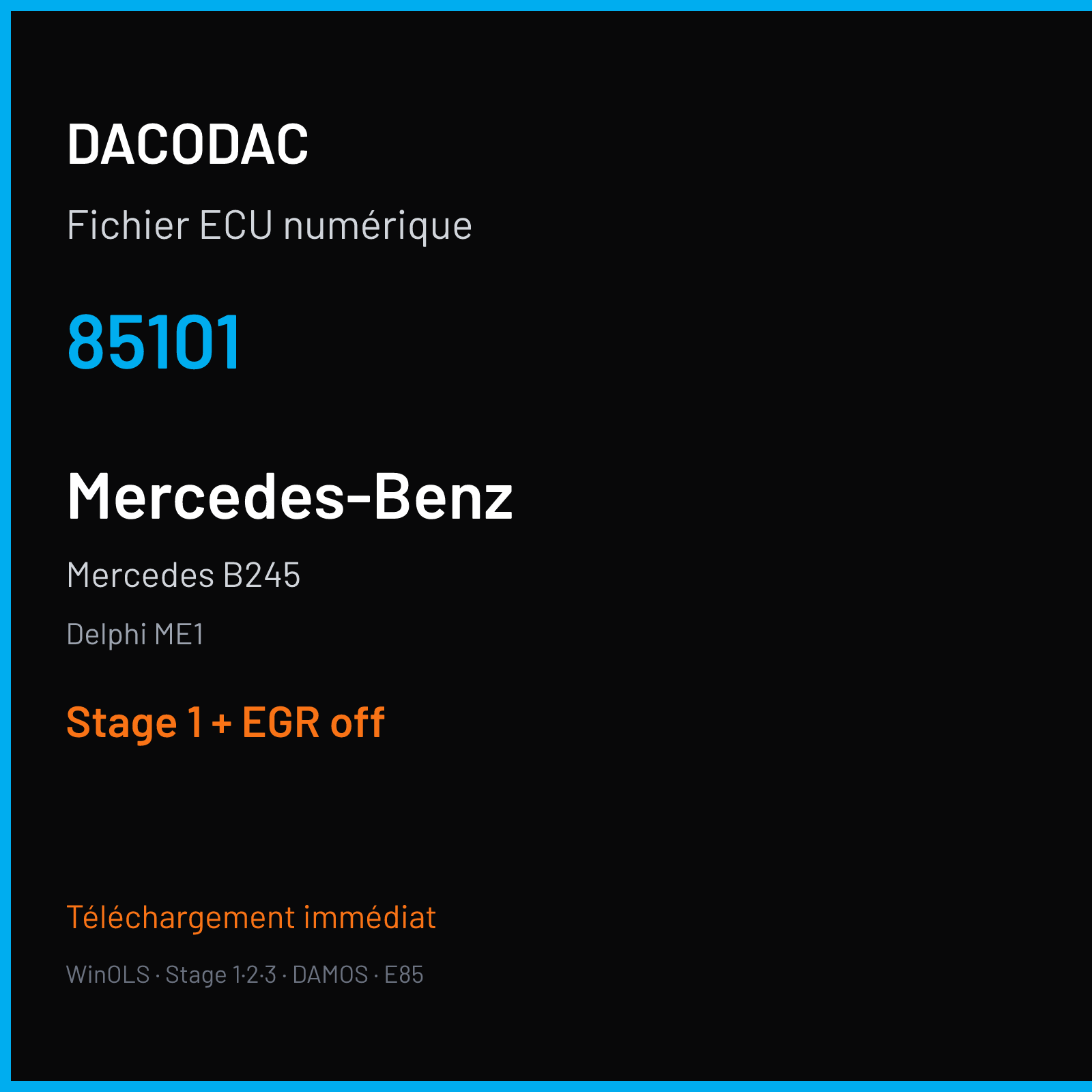 DACODAC

Fichier ECU numérique

85101

Mercedes-Benz

Mercedes B245

Delphi ME1

Stage 1 + EGR off

Téléchargement immédiat

WinOLS · Stage 1·2·3 · DAMOS · E85