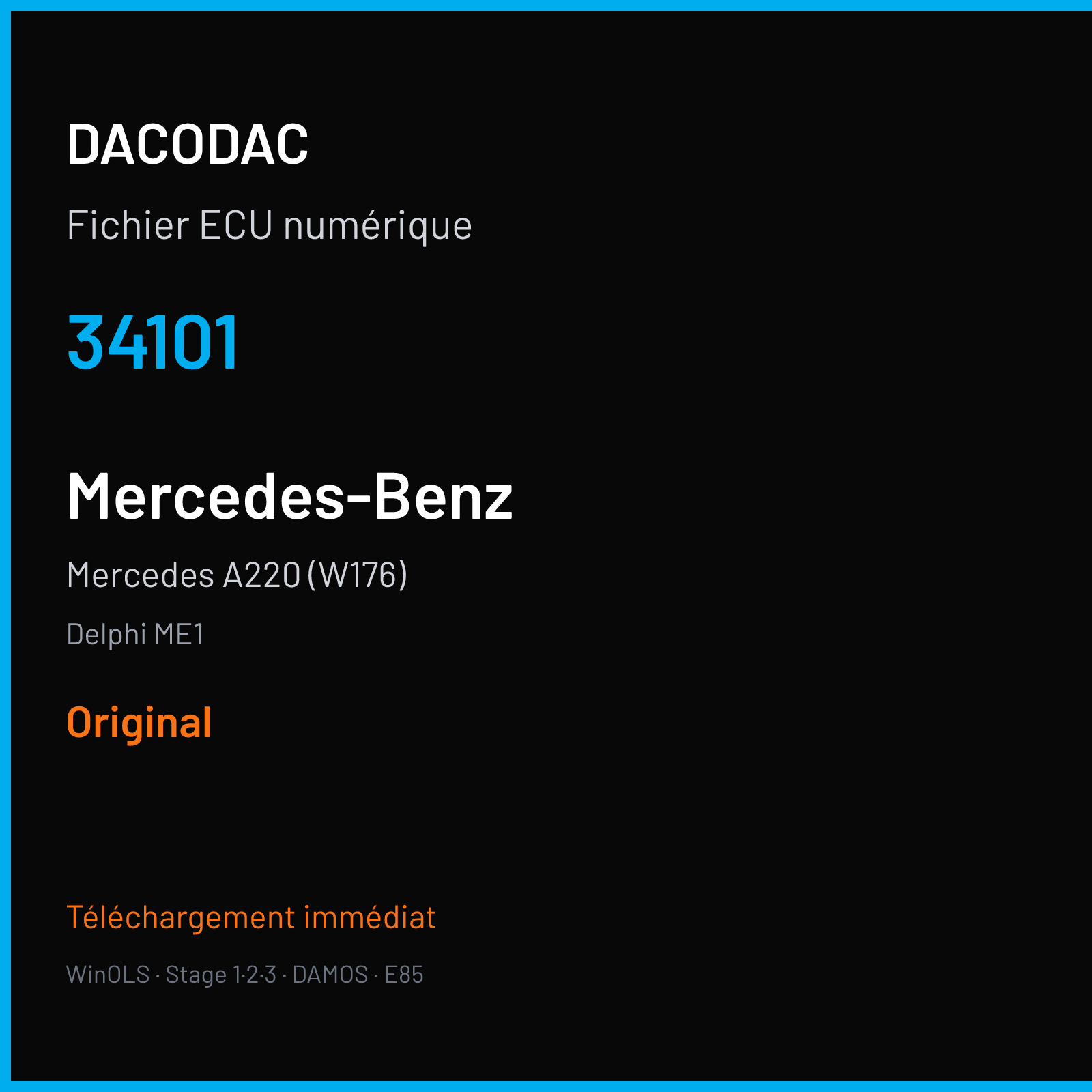 DACODAC

Fichier ECU numérique

34101

Mercedes-Benz

Mercedes A220 (W176)

Delphi ME1

Original

Téléchargement immédiat

WinOLS · Stage 1·2·3 · DAMOS · E85