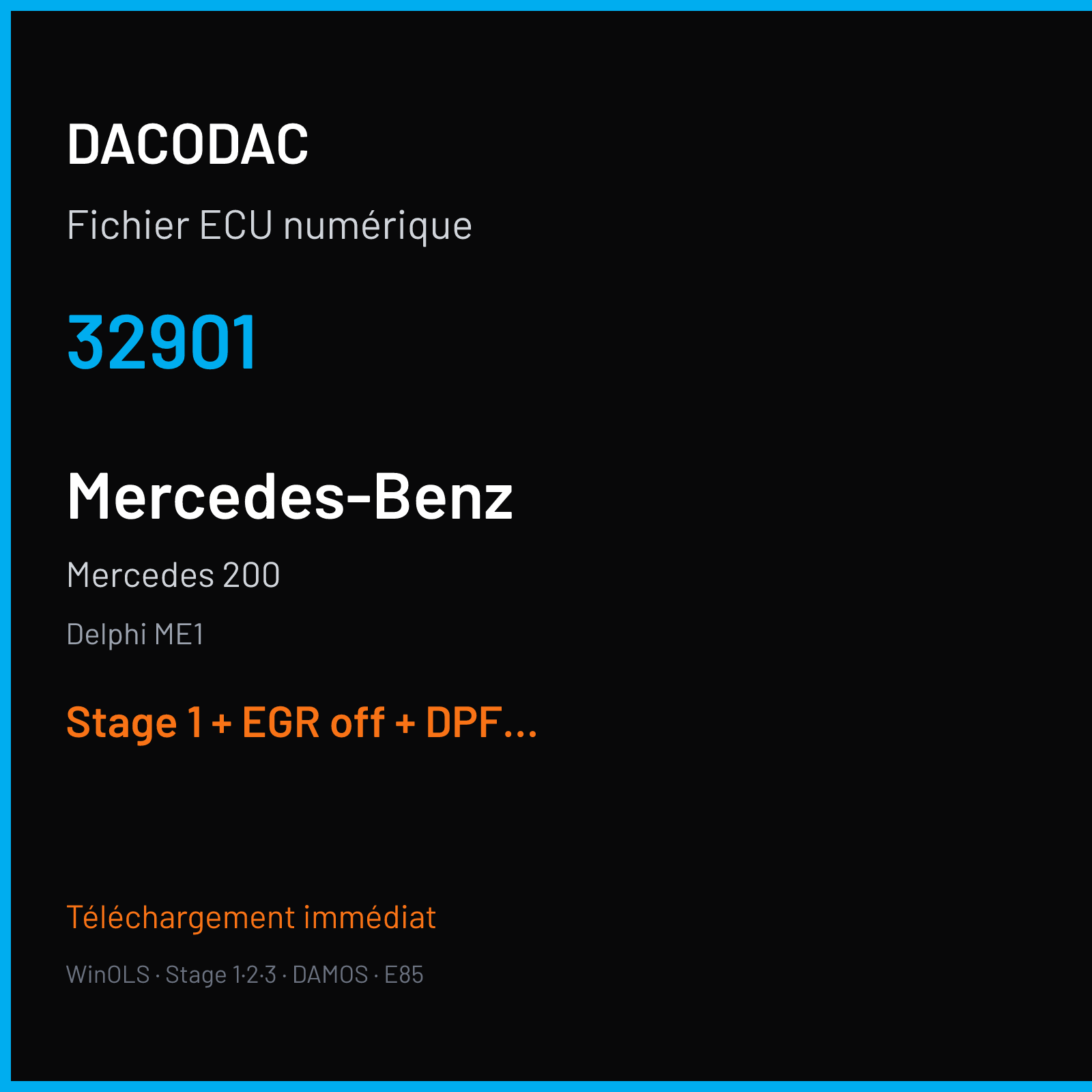 DACODAC

Fichier ECU numérique

32901

Mercedes-Benz

Mercedes 200

Delphi ME1

Stage 1 + EGR off + DPF...

Téléchargement immédiat

WinOLS · Stage 1·2·3 · DAMOS · E85