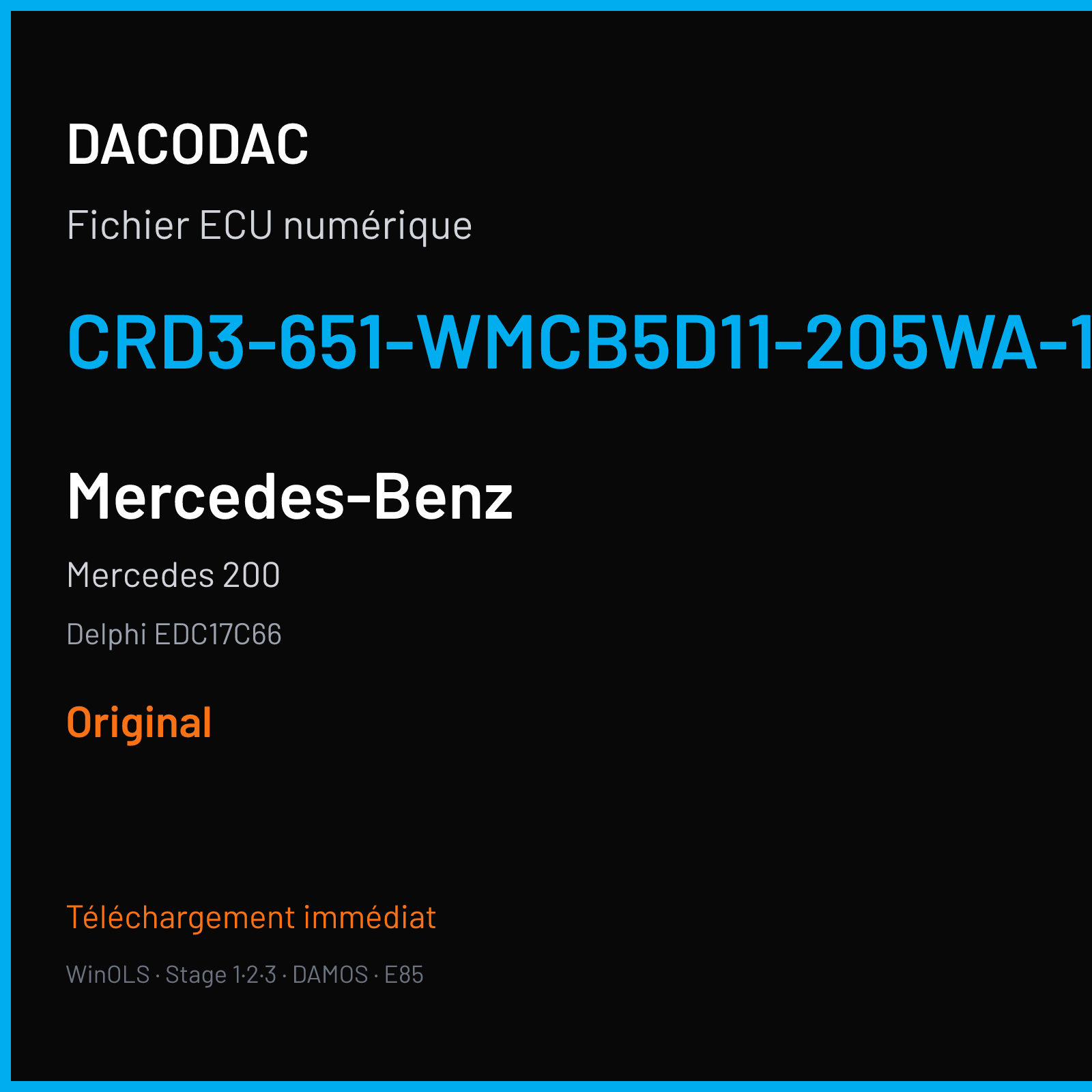 DACODAC

Fichier ECU numérique

CRD3-651-WMCB5D11-205WA-1

Mercedes-Benz

Mercedes 200

Delphi EDC17C66

Original

Téléchargement immédiat

WinOLS · Stage 1·2·3 · DAMOS · E85