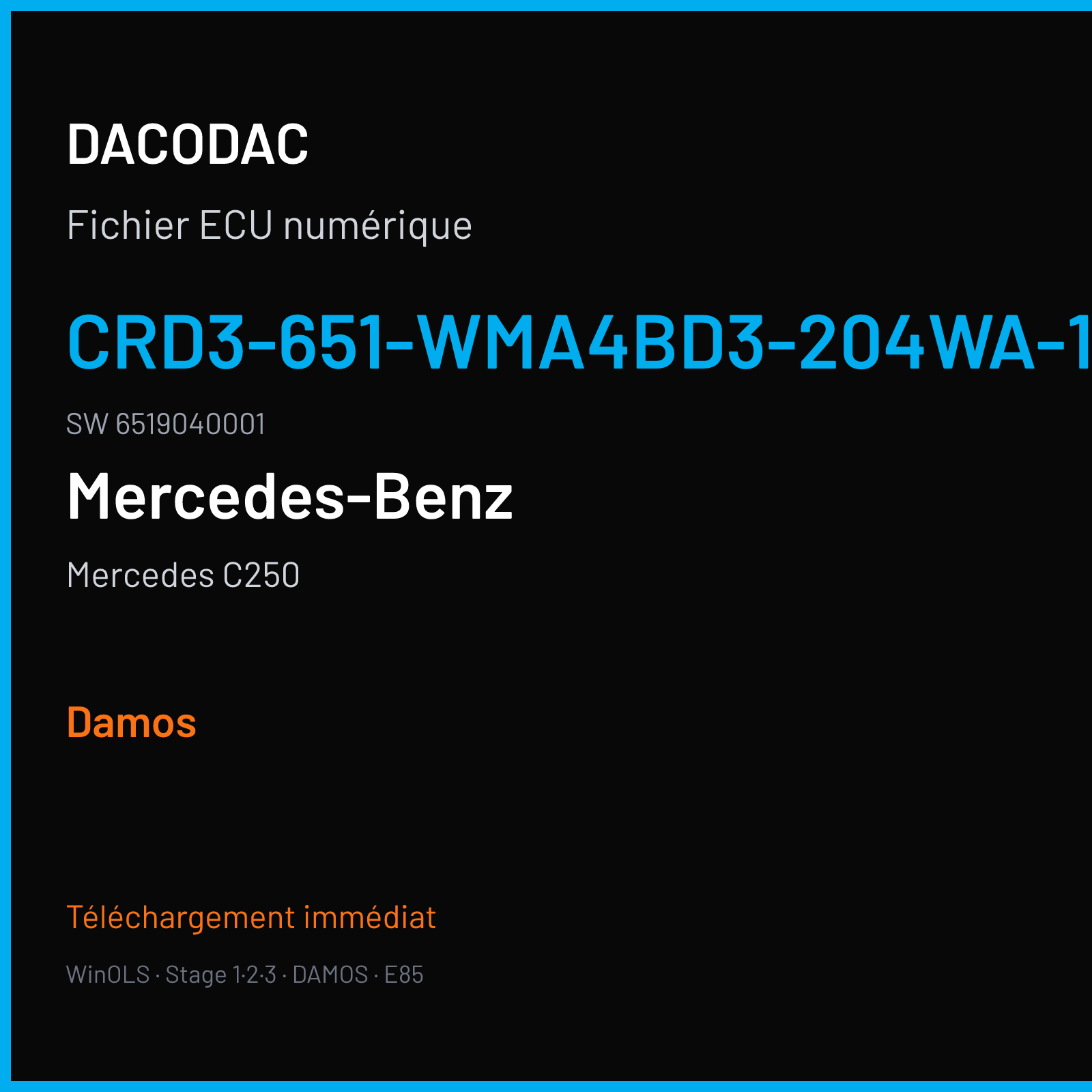 DACODAC

Fichier ECU numérique

CRD3-651-WMA4BD3-204WA-1

SW 6519040001

Mercedes-Benz

Mercedes C250

Damos

Téléchargement immédiat

WinOLS · Stage 1·2·3 · DAMOS · E85