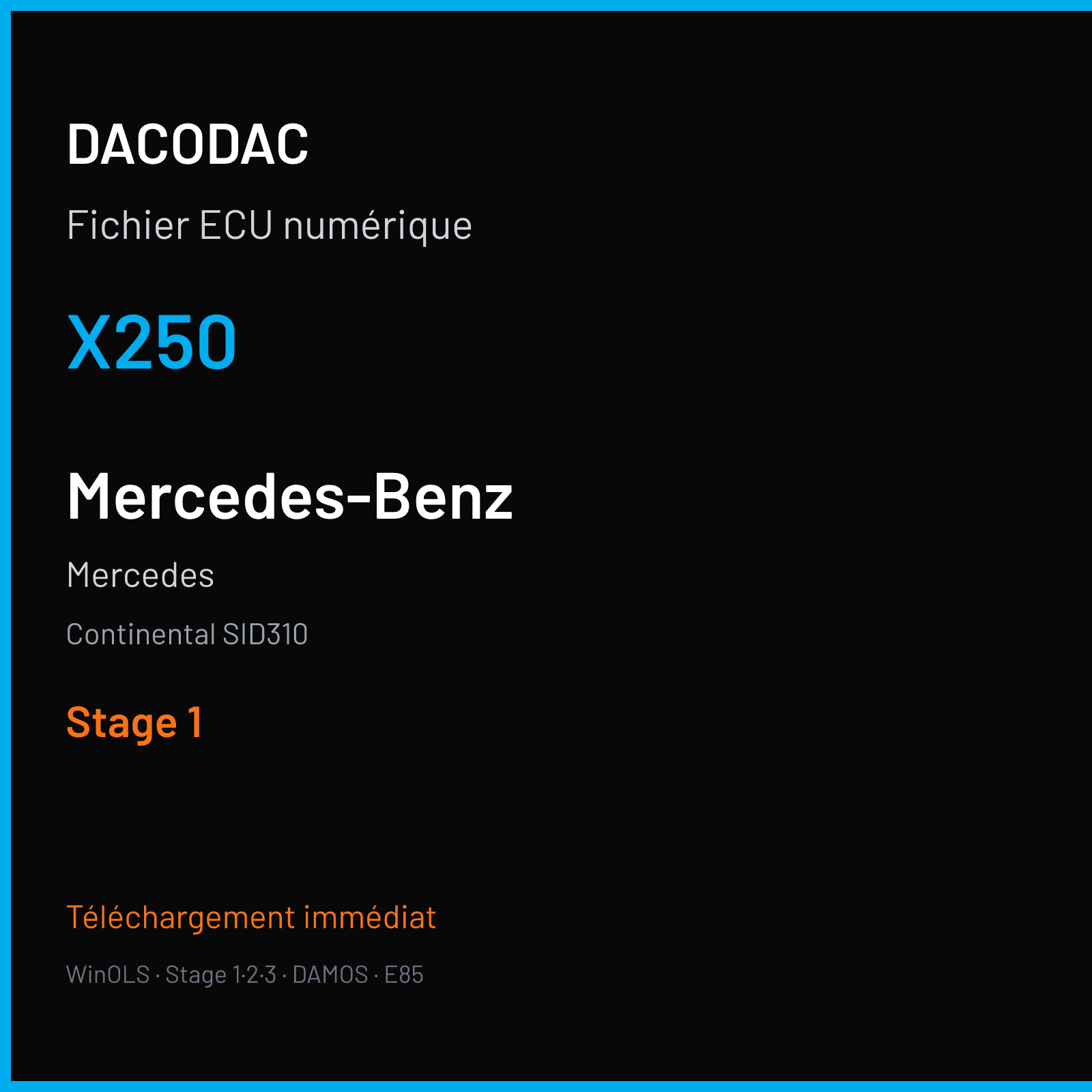 DACODAC

Fichier ECU numérique

X250

Mercedes-Benz

Mercedes

Continental SID310

Stage 1

Téléchargement immédiat

WinOLS · Stage 1·2·3 · DAMOS · E85