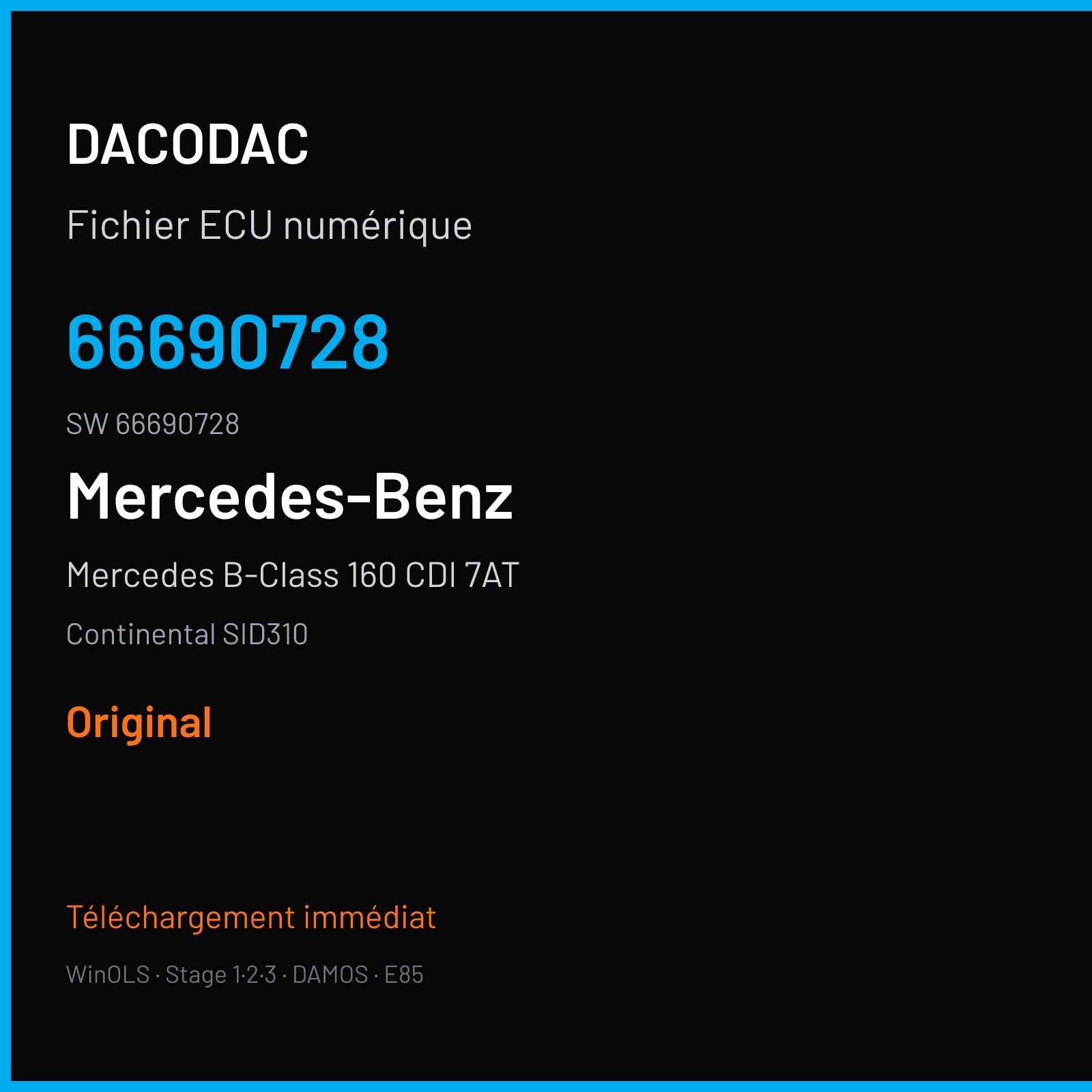 DACODAC

Fichier ECU numérique

66690728

SW 66690728

Mercedes-Benz

Mercedes B-Class 160 CDI 7AT

Continental SID310

Original

Téléchargement immédiat

WinOLS · Stage 1·2·3 · DAMOS · E85