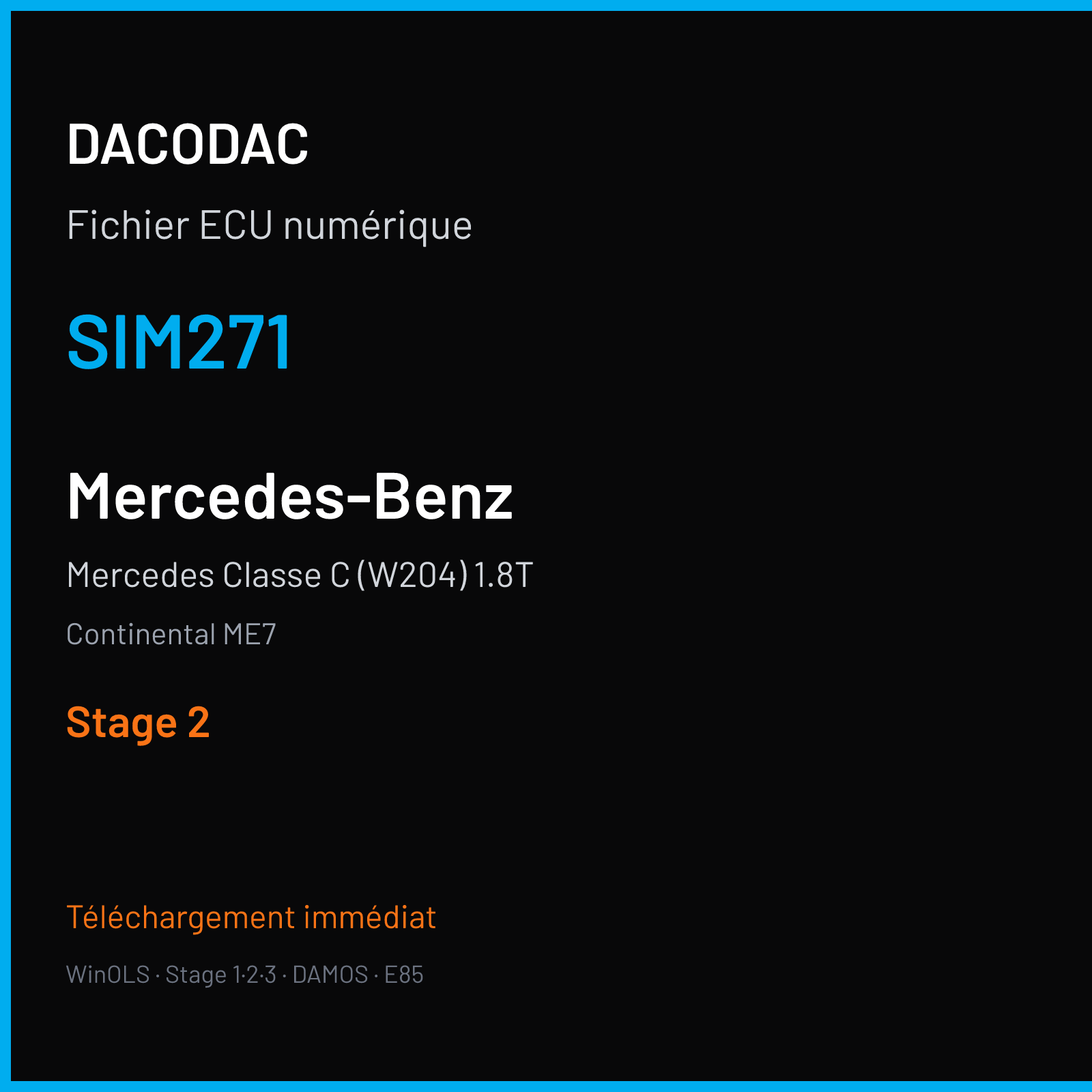 DACODAC

Fichier ECU numérique

SIM271

Mercedes-Benz

Mercedes Classe C (W204) 1.8T

Continental ME7

Stage 2

Téléchargement immédiat

WinOLS · Stage 1·2·3 · DAMOS · E85